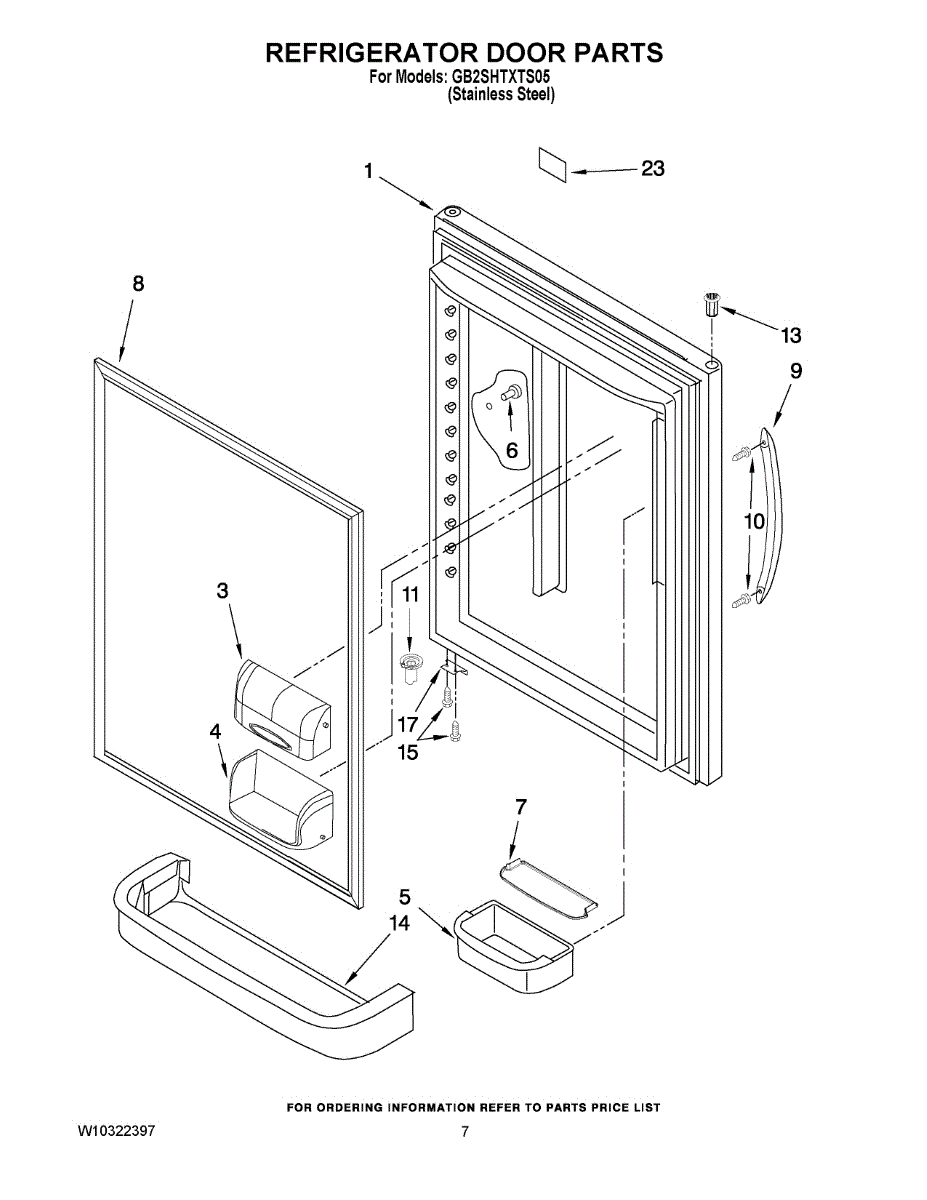 REFRIGERATOR DOOR PARTS
For Models: GB2SHTXTS05
(Stainless Steel)

1
23
8
13
9
6
10
3
11
17
15
4
7
5
14

FOR ORDERING INFORMATION REFER TO PARTS PRICE LIST

W10322397

7