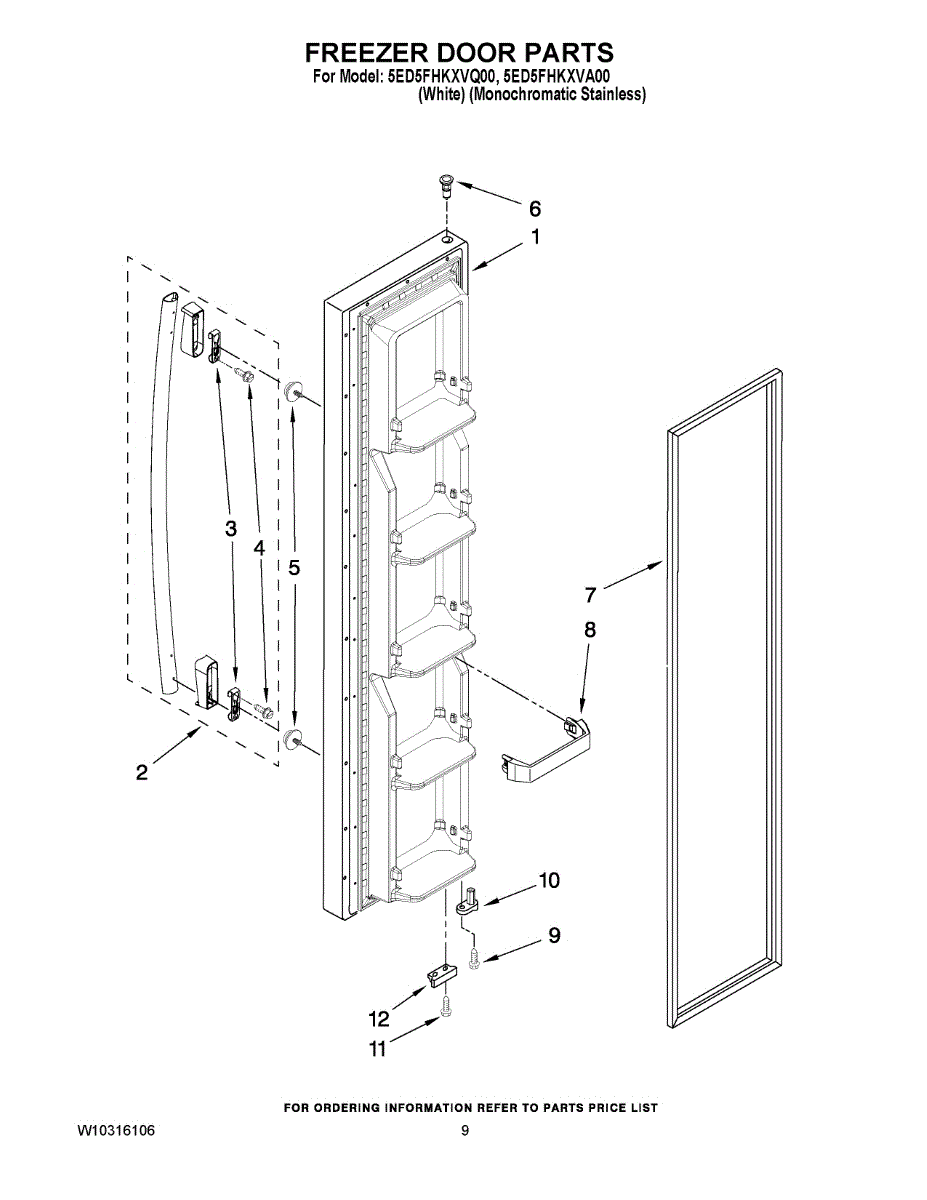 FREEZER DOOR PARTS
For Model: 5ED5FHKXVQ00, 5ED5FHKXVA00
(White) (Monochromatic Stainless)

6
1
3
4
5
7
8
2
10
9
12
11

FOR ORDERING INFORMATION REFER TO PARTS PRICE LIST
W10316106
9