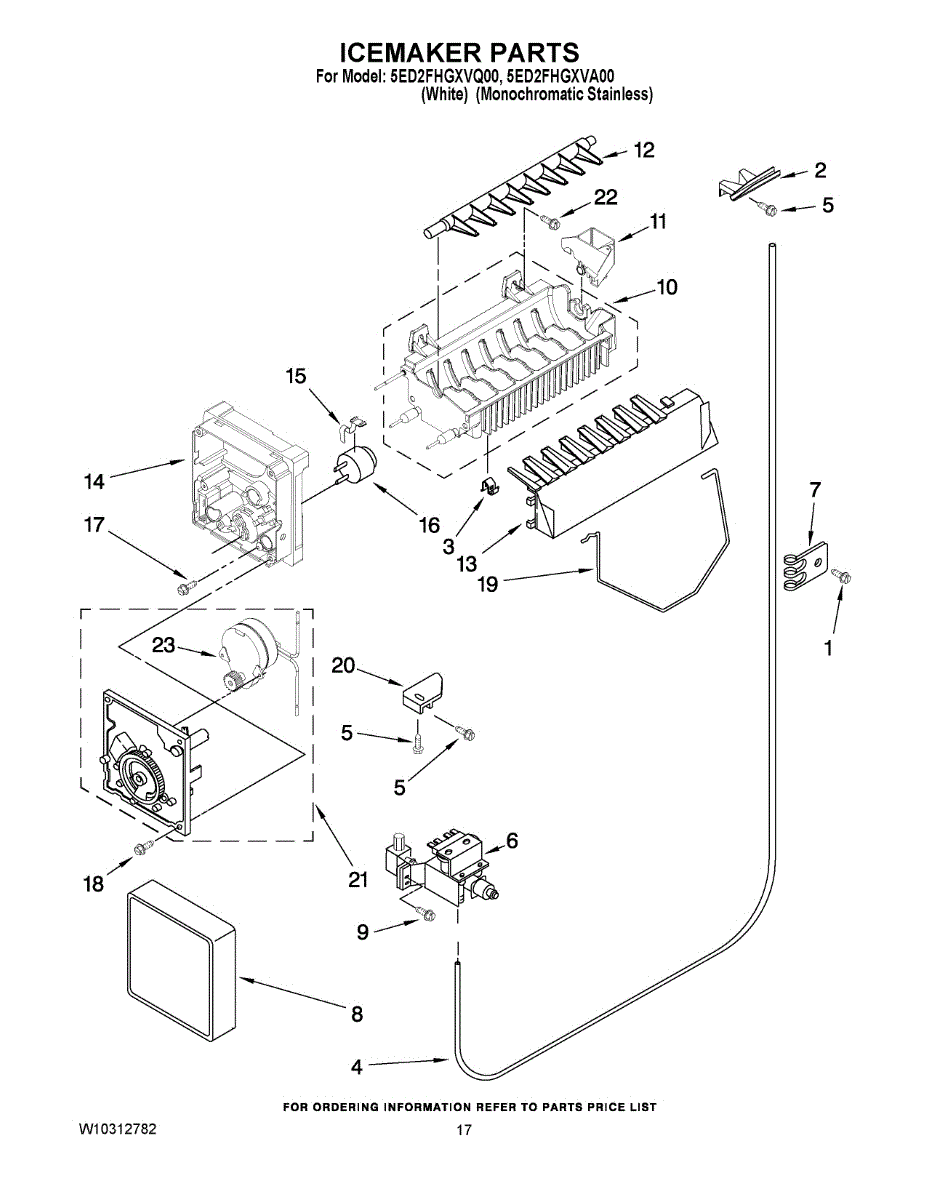 ICEMAKER PARTS
For Model: 5ED2FHGXVQ00, 5ED2FHGXVA00
(White) (Monochromatic Stainless)

12
2
22
5
11
10
15
14
16
17
3
13
19
7
1
23
20
5
5
6
21
18
9
8
4

FOR ORDERING INFORMATION REFER TO PARTS PRICE LIST
W10312782
17