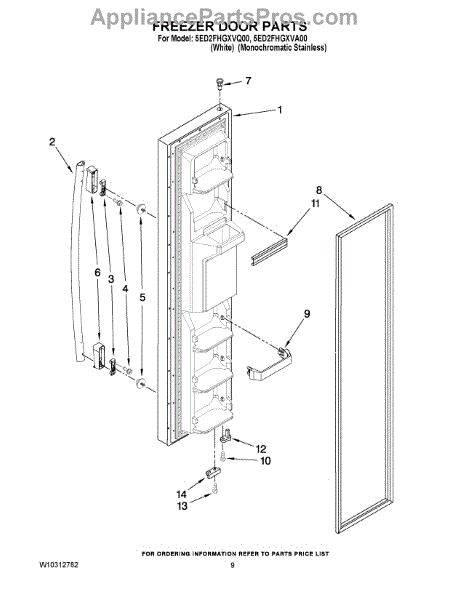 AppliancePartsPros.com
FREEZER DOOR PARTS
For Model: 5ED2FHGXVQ00, 5ED2FHGXVA00
(White) (Monochromatic Stainless)

7
1
2
8
11
6
3
4
5
9
12
10
14
13

FOR ORDERING INFORMATION REFER TO PARTS PRICE LIST
W10312782
9