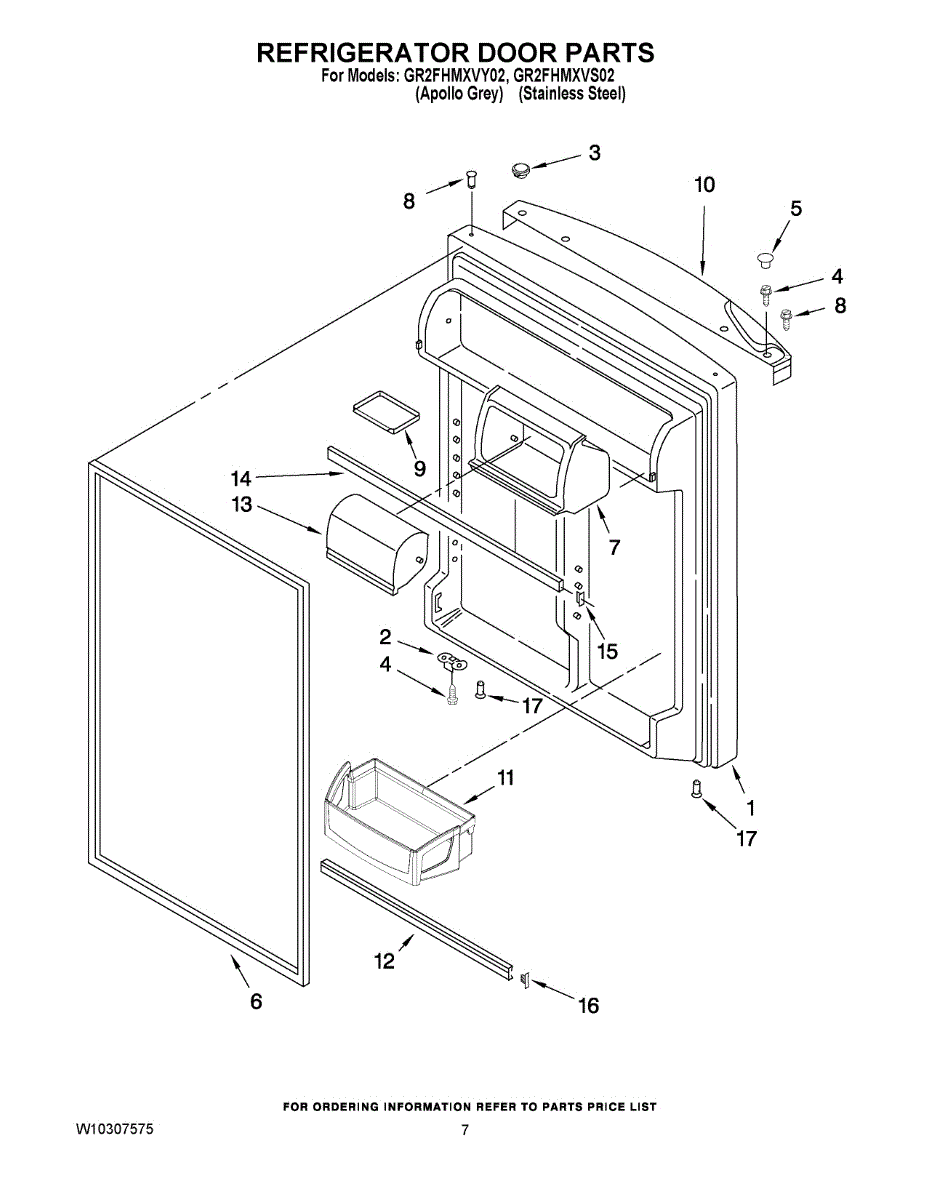 REFRIGERATOR DOOR PARTS
For Models: GR2FHMXVY02, GR2FHMXVS02
(Apollo Grey) (Stainless Steel)

3
8
10
5
4
8
9
14
13
7
15
2
4
17
11
1
17
12
6
16

FOR ORDERING INFORMATION REFER TO PARTS PRICE LIST

W10307575

7