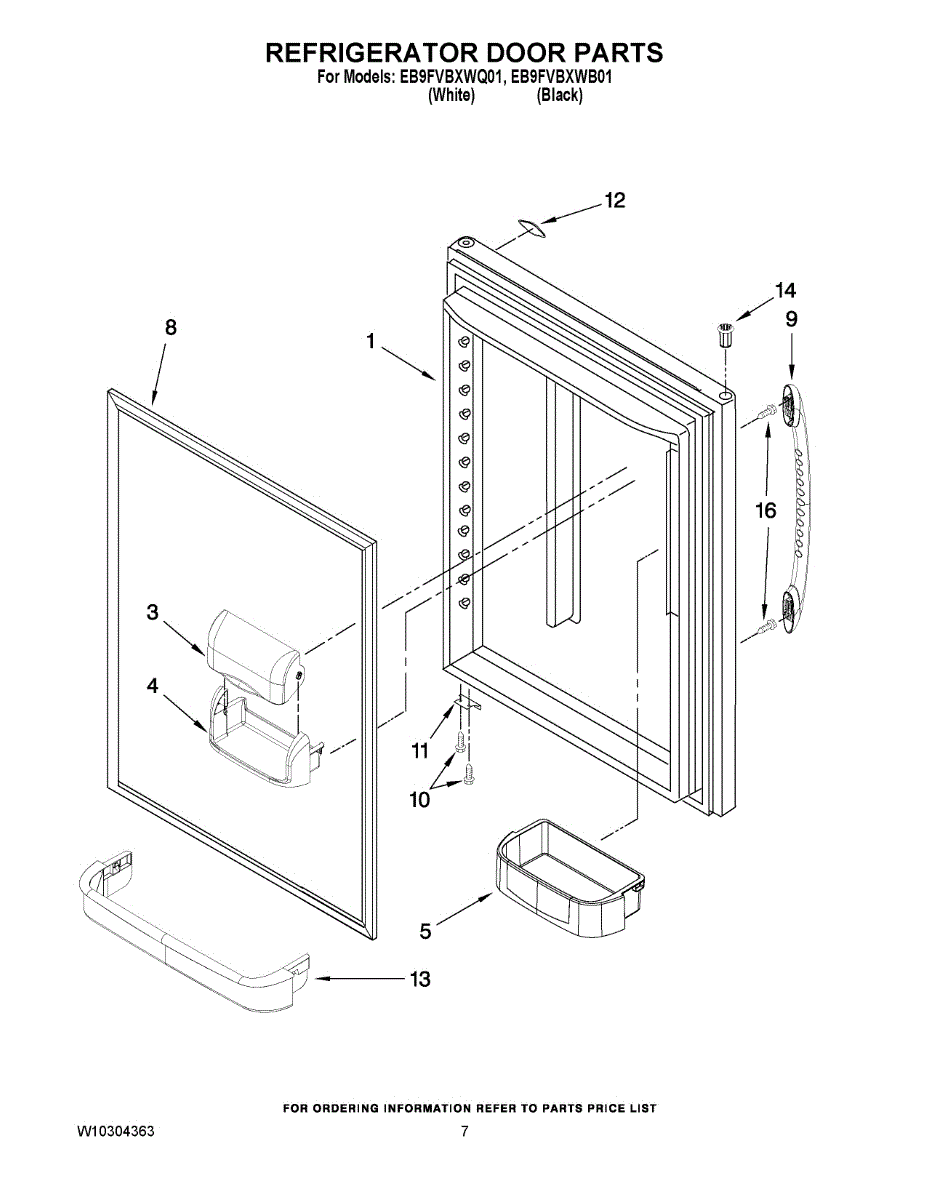 REFRIGERATOR DOOR PARTS
For Models: EB9FVBXWQ01, EB9FVBXWB01
(White) (Black)

12
14
9
8
1
16
3
4
11
10
5
13

FOR ORDERING INFORMATION REFER TO PARTS PRICE LIST

W10304363

7