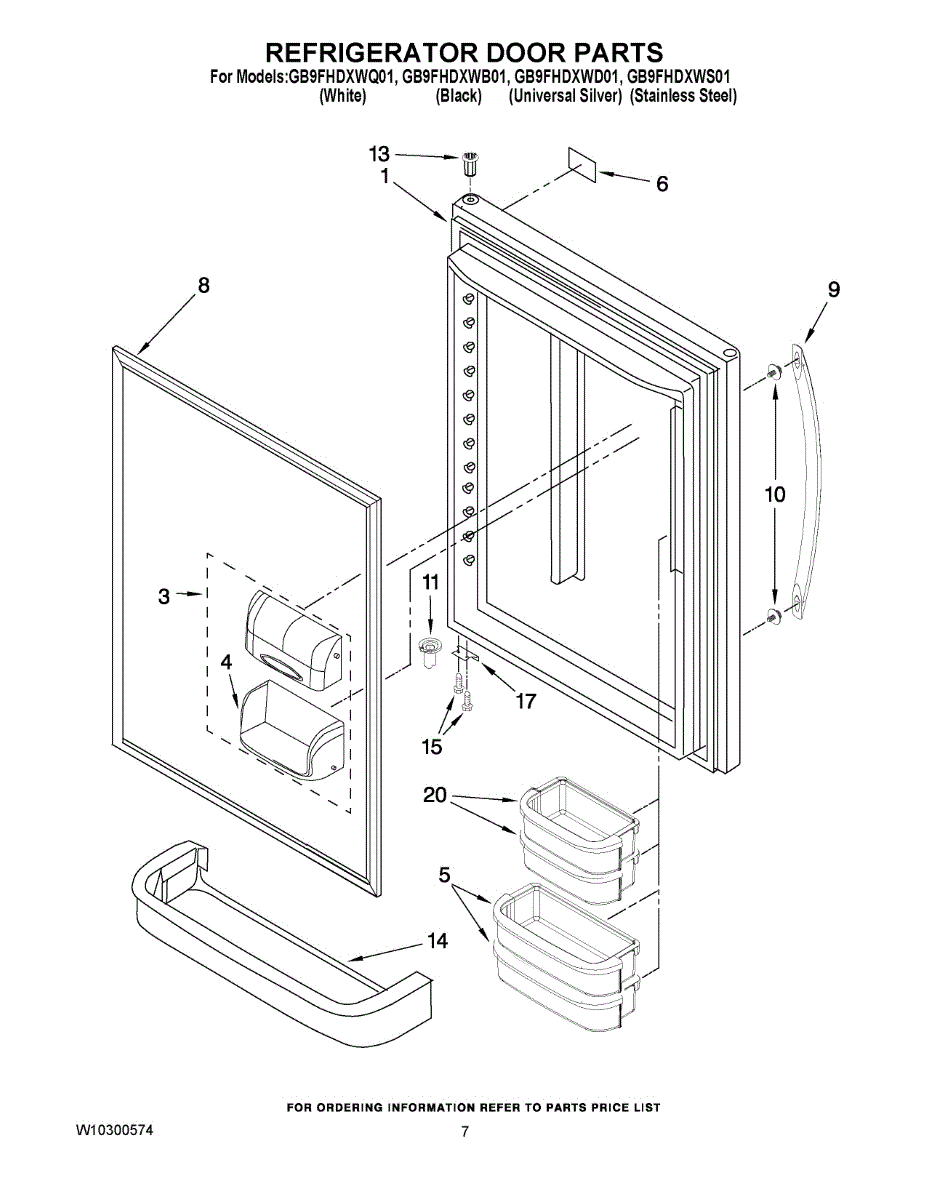 REFRIGERATOR DOOR PARTS
For Models:GB9FHDXWQ01, GB9FHDXWB01, GB9FHDXWD01, GB9FHDXWS01
(White) (Black) (Universal Silver) (Stainless Steel)

13
1
6
8
9
10
3
11
4
17
15
20
5
14

FOR ORDERING INFORMATION REFER TO PARTS PRICE LIST

W10300574

7