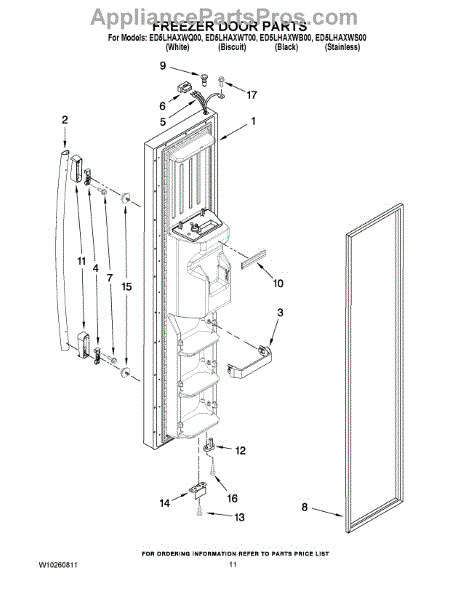 AppliancePartsPros.com

FREEZER DOOR PARTS

For Models: ED5LHAXWQ00, ED5LHAXWT00, ED5LHAXWB00, ED5LHAXWS00
(White) (Biscuit) (Black) (Stainless)

9
17
6
5
1
2
11
4
7
15
10
3
12
16
14
13
8

FOR ORDERING INFORMATION REFER TO PARTS PRICE LIST

W10260811

11