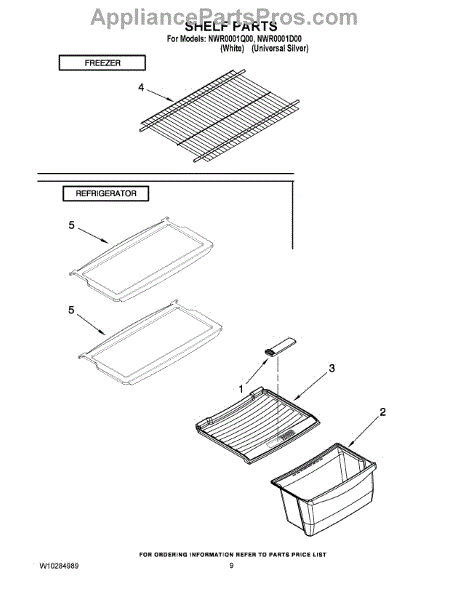 AppliancePartsPros.com
SHELF PARTS
For Models: NWR0001Q00, NWR0001D00
(White) (Universal Silver)

FREEZER

4

REFRIGERATOR

5

5

1

3

2

FOR ORDERING INFORMATION REFER TO PARTS PRICE LIST

W10284989

9