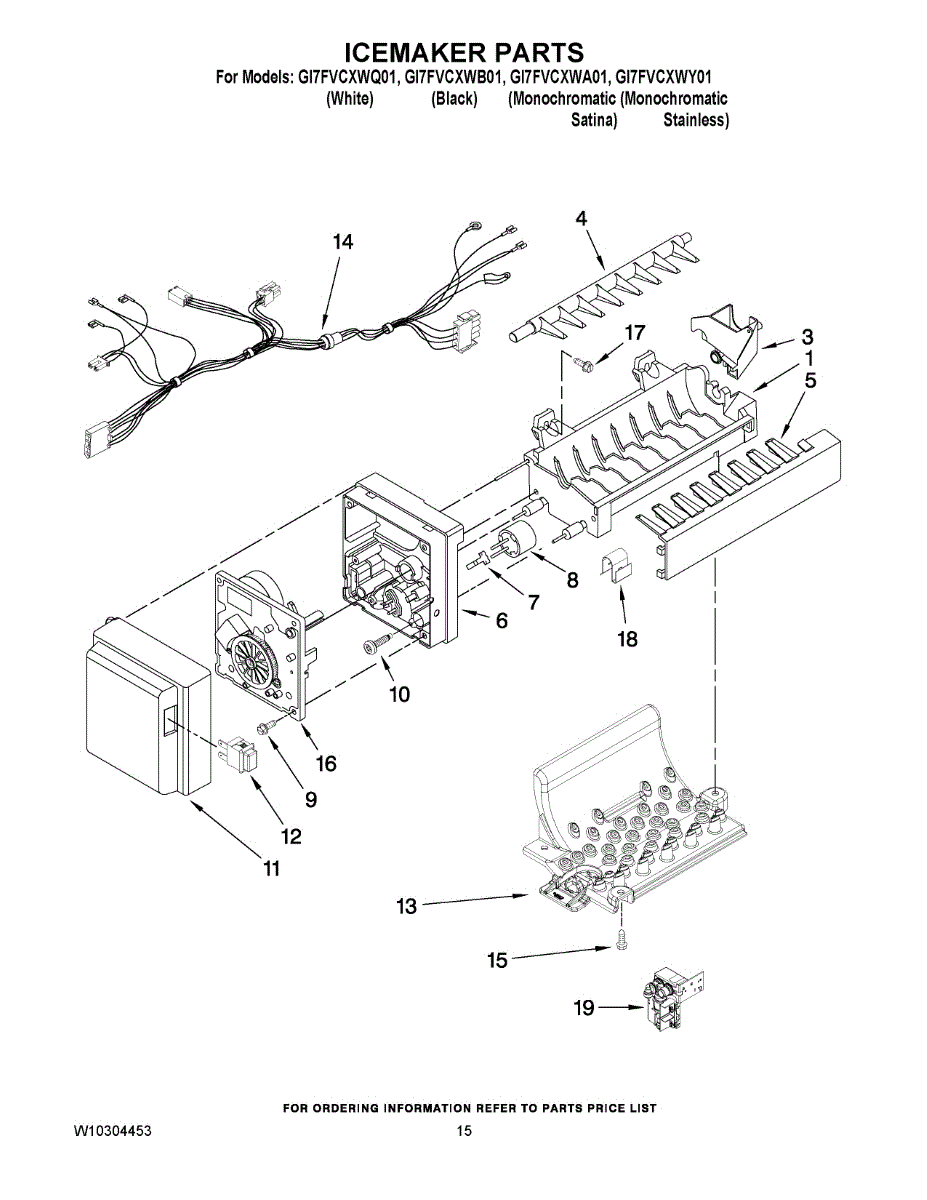 ICEMAKER PARTS

For Models: GI7FVCXWQ01, GI7FVCXWB01, GI7FVCXWA01, GI7FVCXWY01
(White) (Black) (Monochromatic Satina) (Monochromatic Stainless)

14
4
17
3
1
5
8
7
6
18
10
16
9
12
11
13
15
19

FOR ORDERING INFORMATION REFER TO PARTS PRICE LIST

W10304453

15