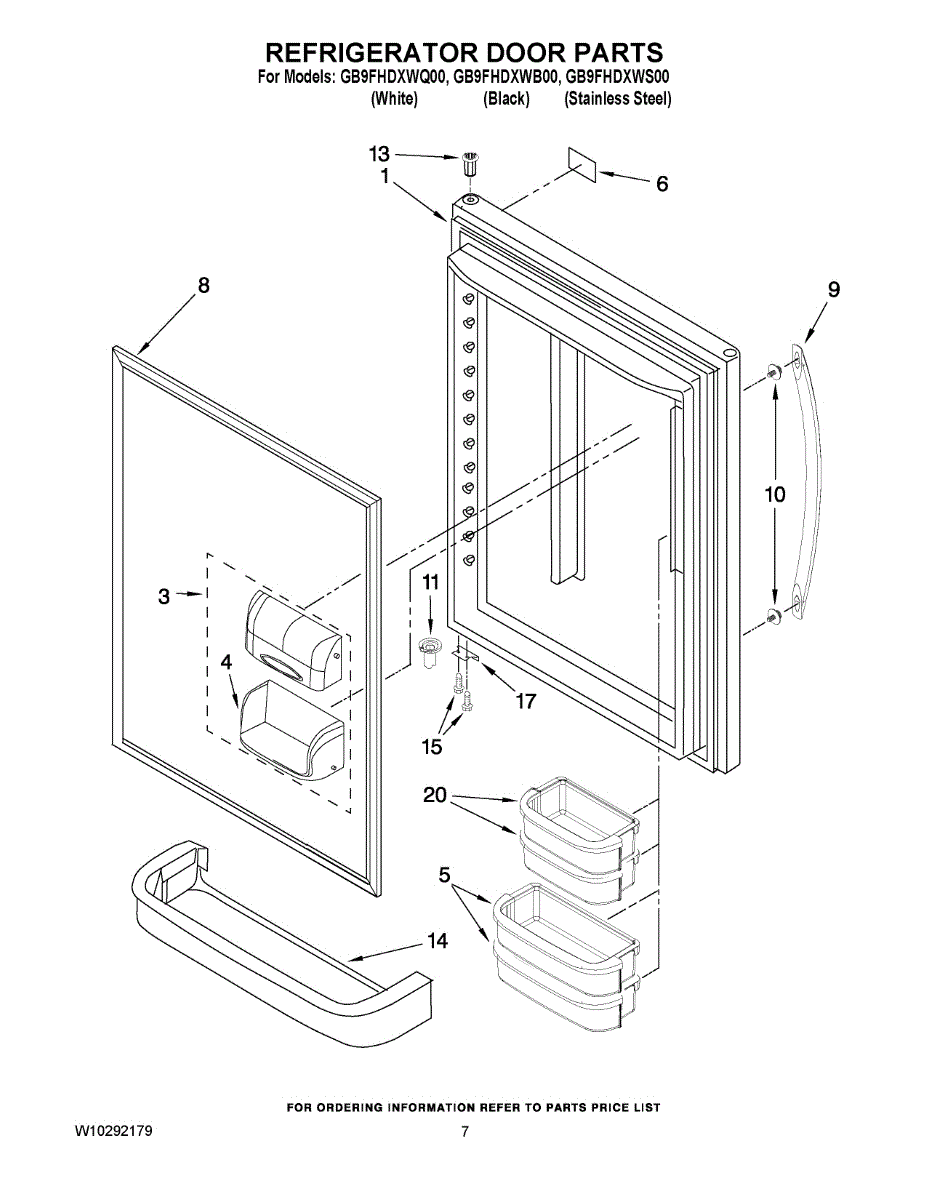 REFRIGERATOR DOOR PARTS
For Models: GB9FHDXWQ00, GB9FHDXWB00, GB9FHDXWS00
(White) (Black) (Stainless Steel)

13
1
6
8
9
10
3
11
4
17
15
20
5
14

FOR ORDERING INFORMATION REFER TO PARTS PRICE LIST
W10292179
7