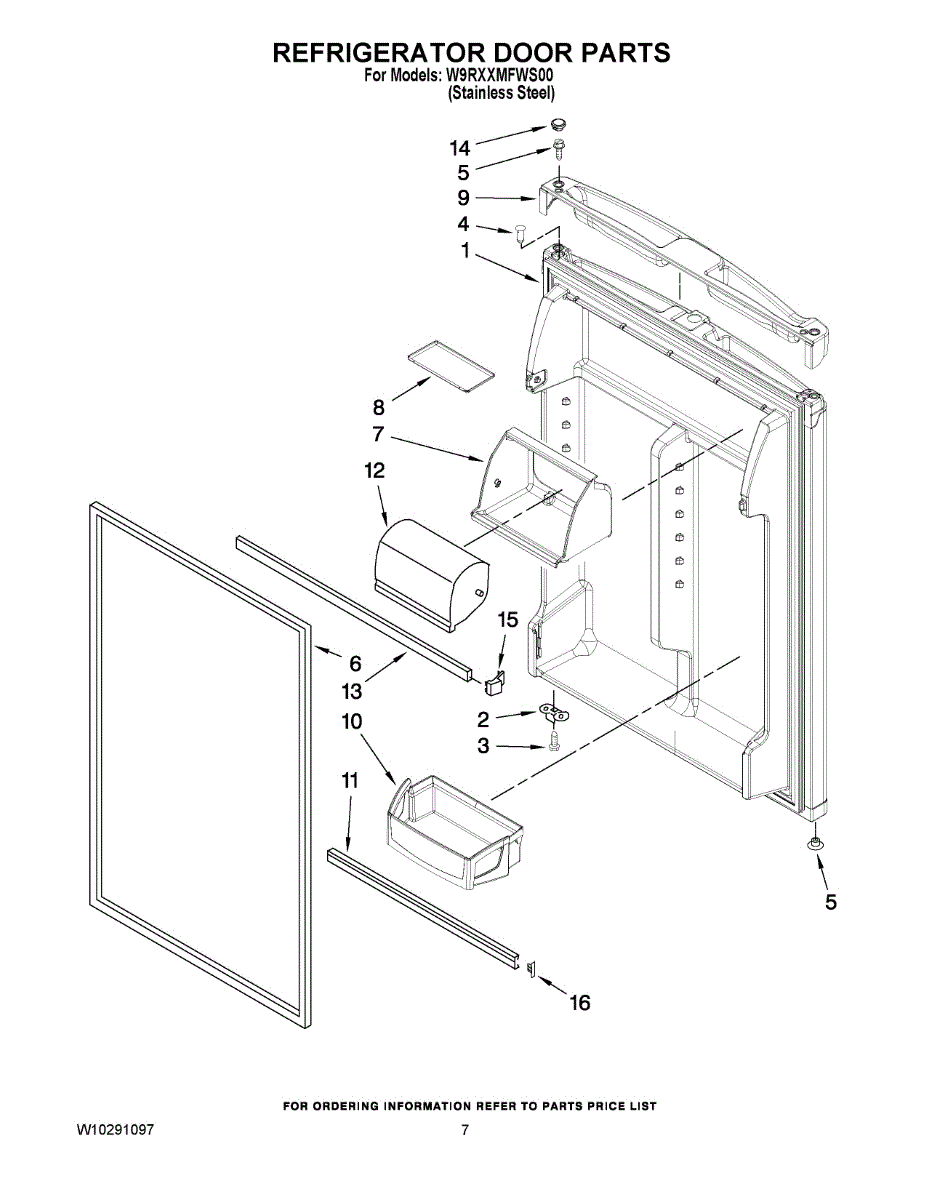 REFRIGERATOR DOOR PARTS
For Models: W9RXXMFWS00
(Stainless Steel)

14
5
9
4
1
8
7
12
15
6
13
2
3
10
11
5
16

FOR ORDERING INFORMATION REFER TO PARTS PRICE LIST

W10291097

7