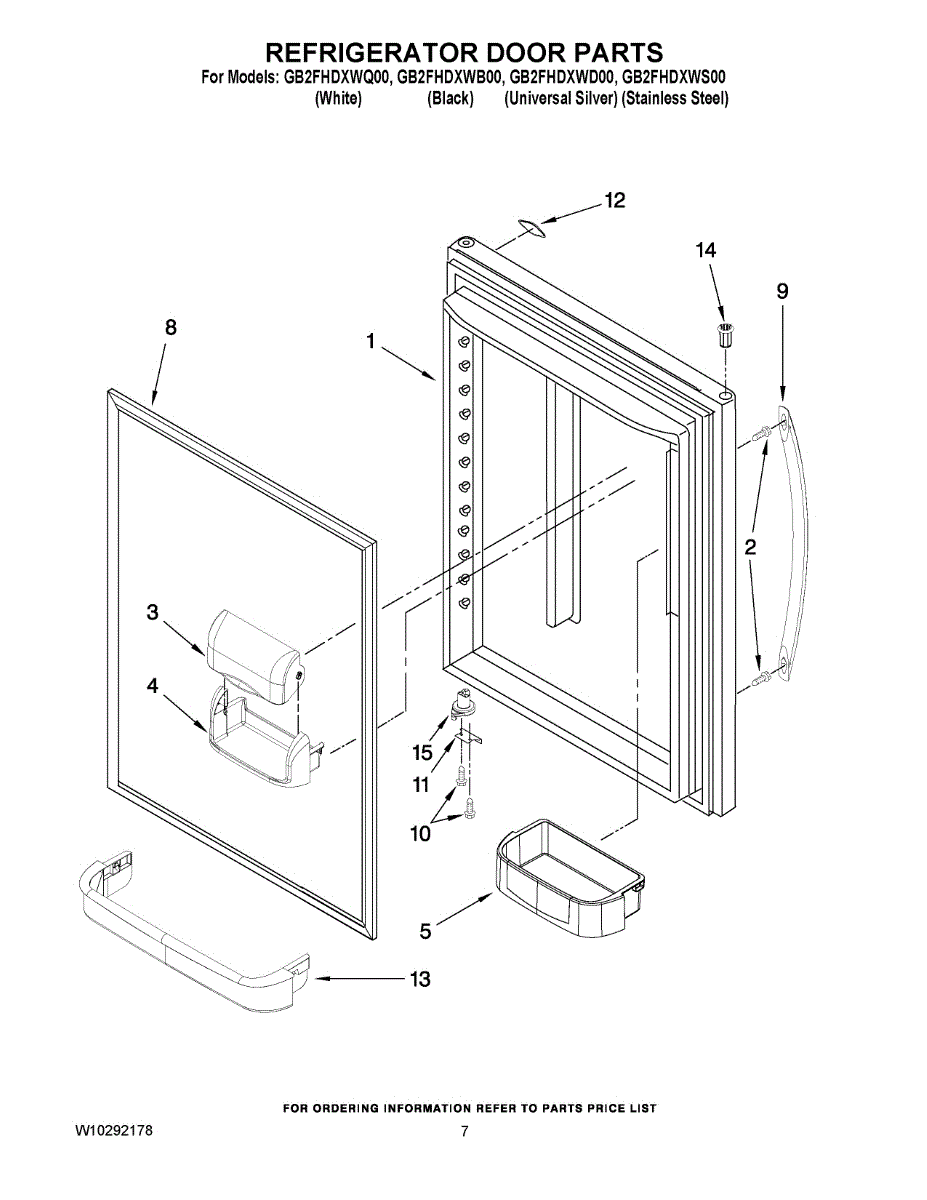 REFRIGERATOR DOOR PARTS
For Models: GB2FHDXWQ00, GB2FHDXWB00, GB2FHDXWD00, GB2FHDXWS00
(White) (Black) (Universal Silver) (Stainless Steel)

12
14
9
8
1
2
3
4
15
11
10
5
13

FOR ORDERING INFORMATION REFER TO PARTS PRICE LIST

W10292178

7