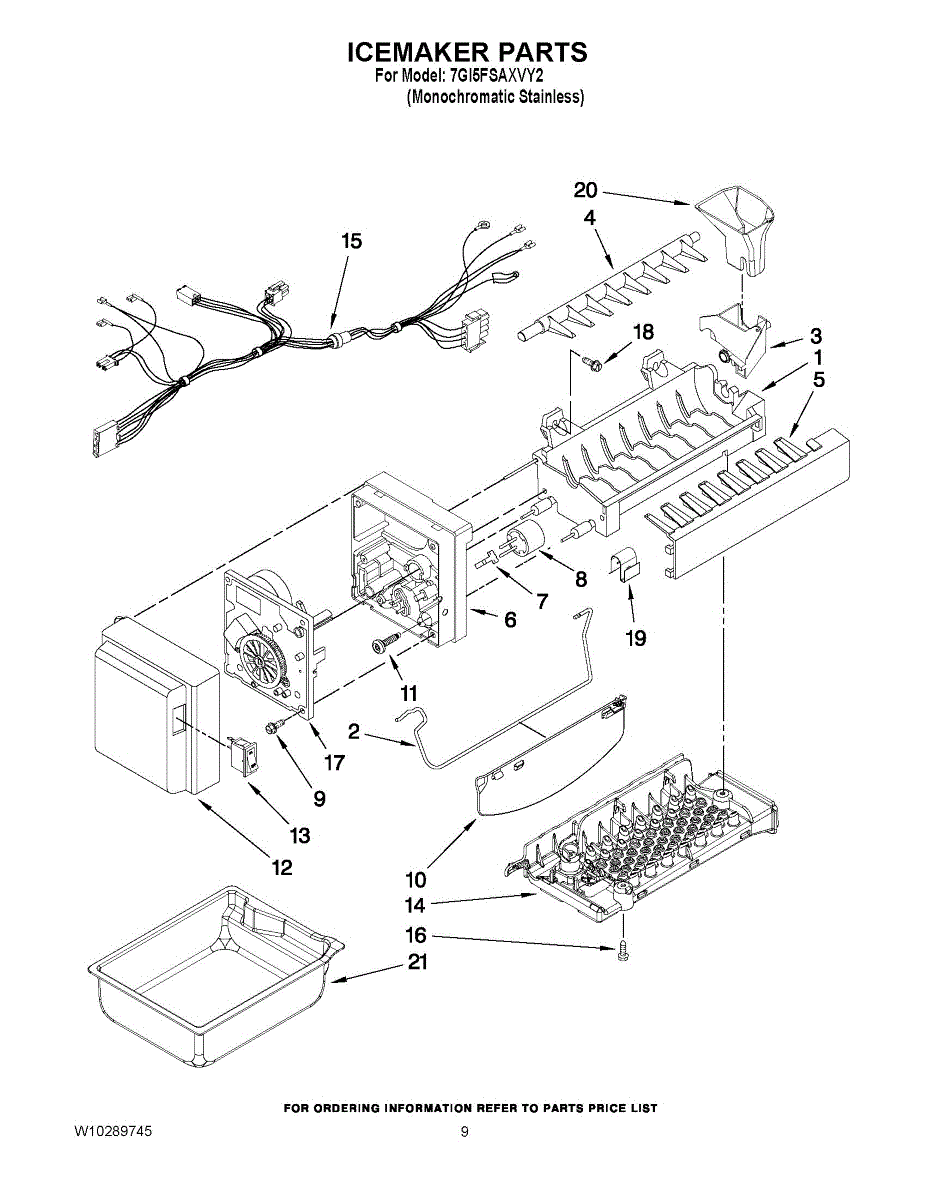 ICEMAKER PARTS
For Model: 7GI5FSAXVY2
(Monochromatic Stainless)

20
4
15
18
3
1
5
8
7
6
19
11
2
17
9
13
12
10
14
16
21

FOR ORDERING INFORMATION REFER TO PARTS PRICE LIST

W10289745
9