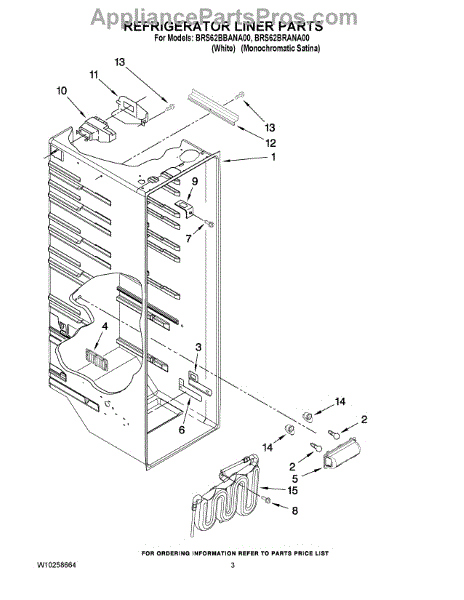 AppliancePartsPros.com
REFRIGERATOR LINER PARTS
For Models: BRS62BBANA00, BRS62BRANA00
(White) (Monochromatic Satina)

13
11
10
13
12
1
9
7
4
3
6
14
2
14
2
5
15
8

FOR ORDERING INFORMATION REFER TO PARTS PRICE LIST
W10258864
3