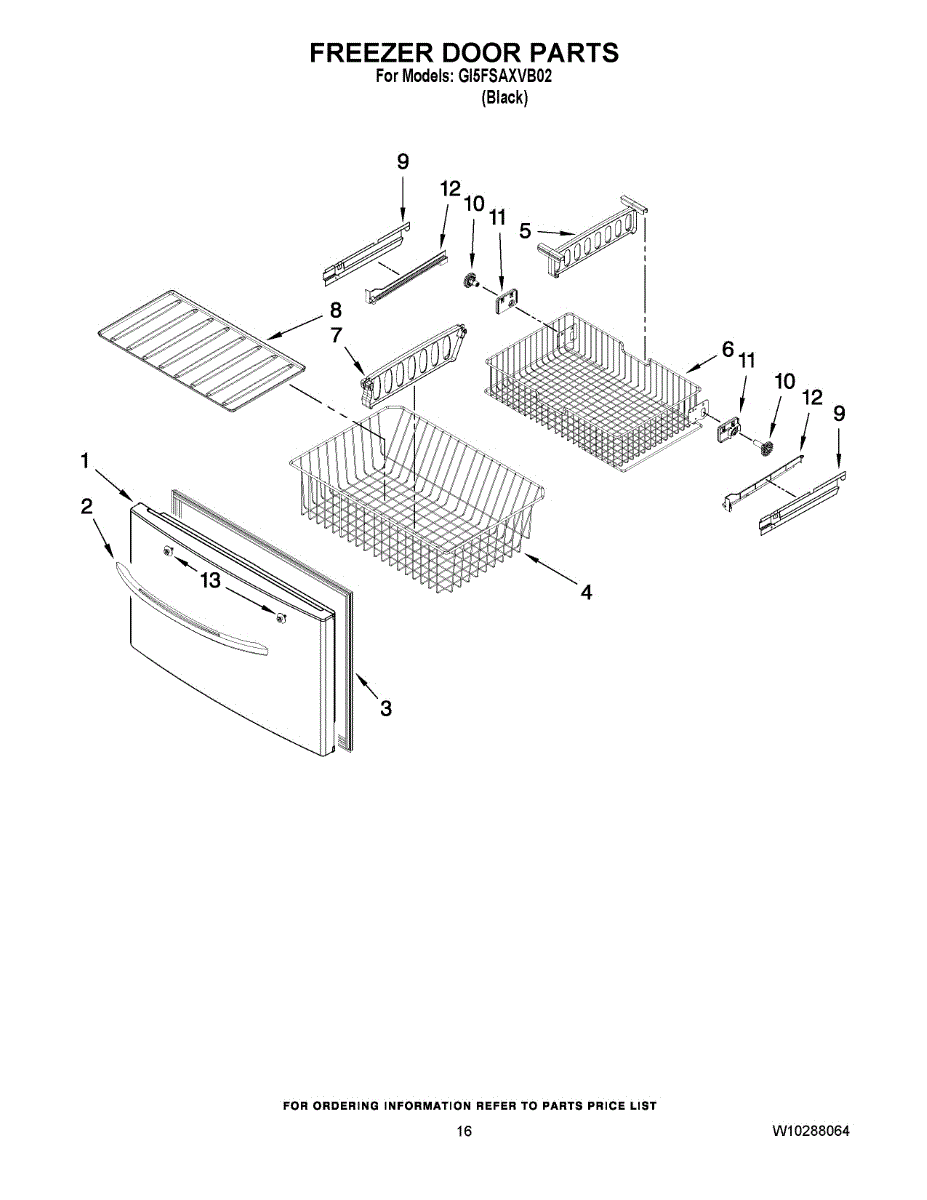 FREEZER DOOR PARTS
For Models: GI5FSAXVB02
(Black)

9
12
10
11
5
8
7
6
11
10
12
9
1
2
13
4
3

FOR ORDERING INFORMATION REFER TO PARTS PRICE LIST

16

W10288064