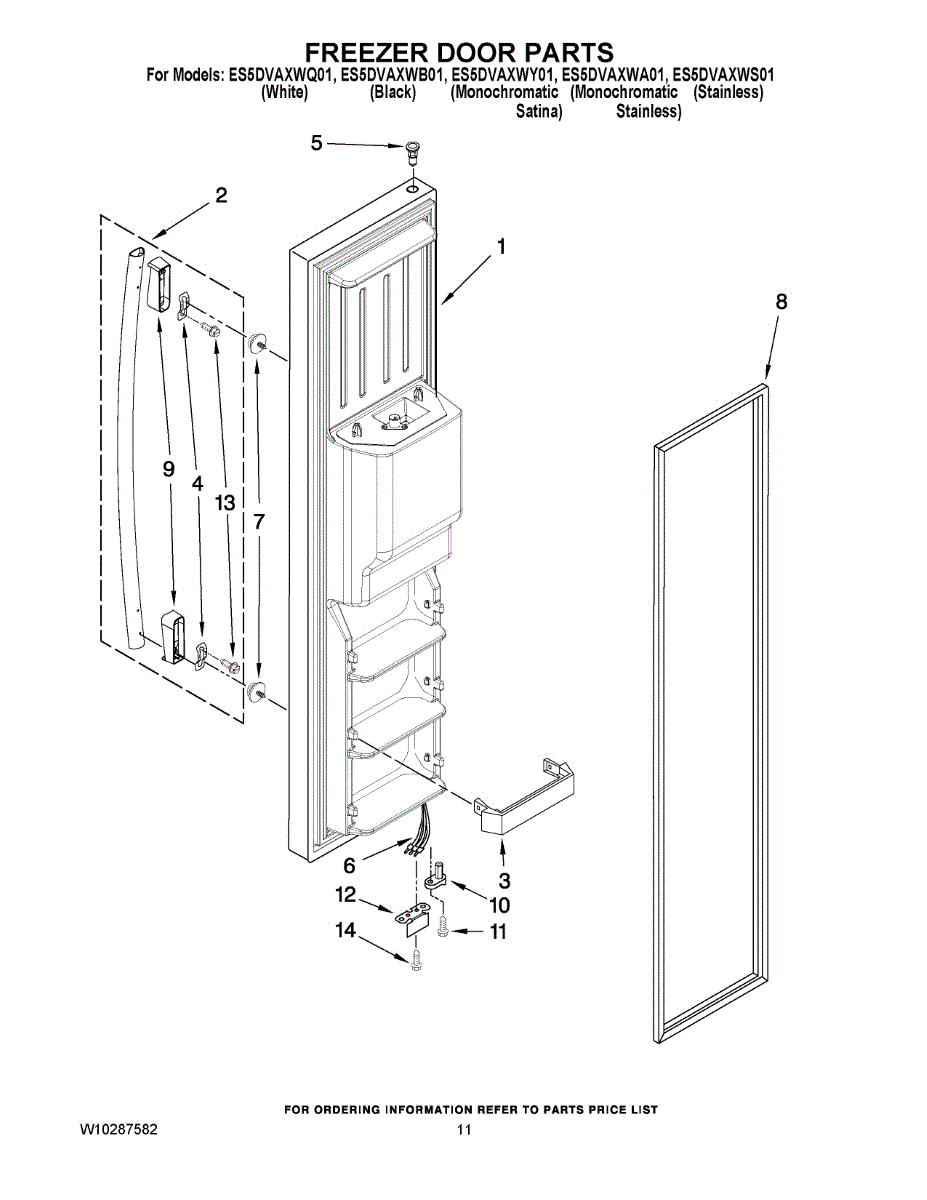 FREEZER DOOR PARTS
For Models: ES5DVAXWQ01, ES5DVAXWB01, ES5DVAXWY01, ES5DVAXWA01, ES5DVAXWS01
(White) (Black) (Monochromatic Satina) (Monochromatic Stainless) (Stainless)

5
2
1
8
9
4
13
7
6
3
12
10
14
11

FOR ORDERING INFORMATION REFER TO PARTS PRICE LIST
W10287582
11