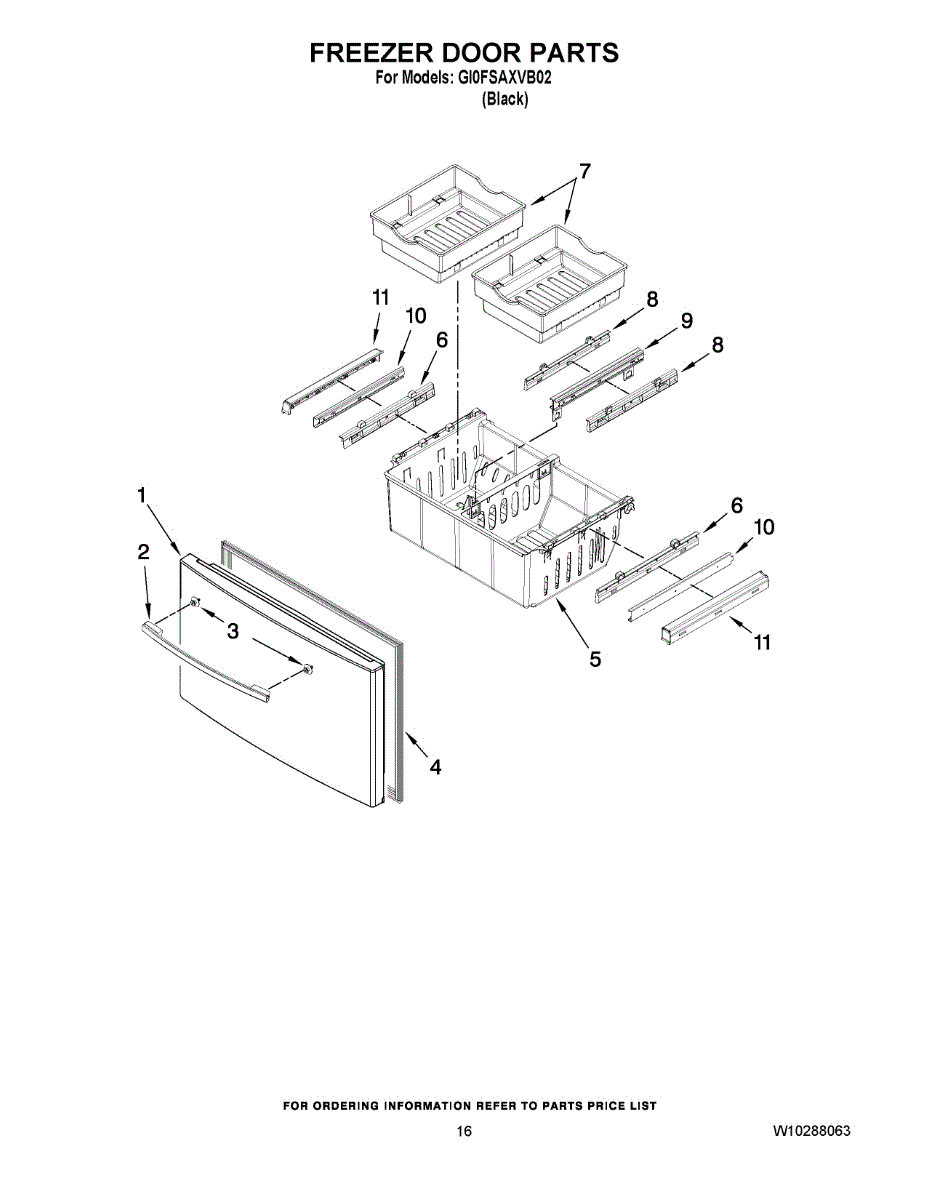 FREEZER DOOR PARTS
For Models: GI0FSAXVB02
(Black)

7
11
10
6
8
9
8
1
2
3
6
10
11
5
4

FOR ORDERING INFORMATION REFER TO PARTS PRICE LIST
16
W10288063