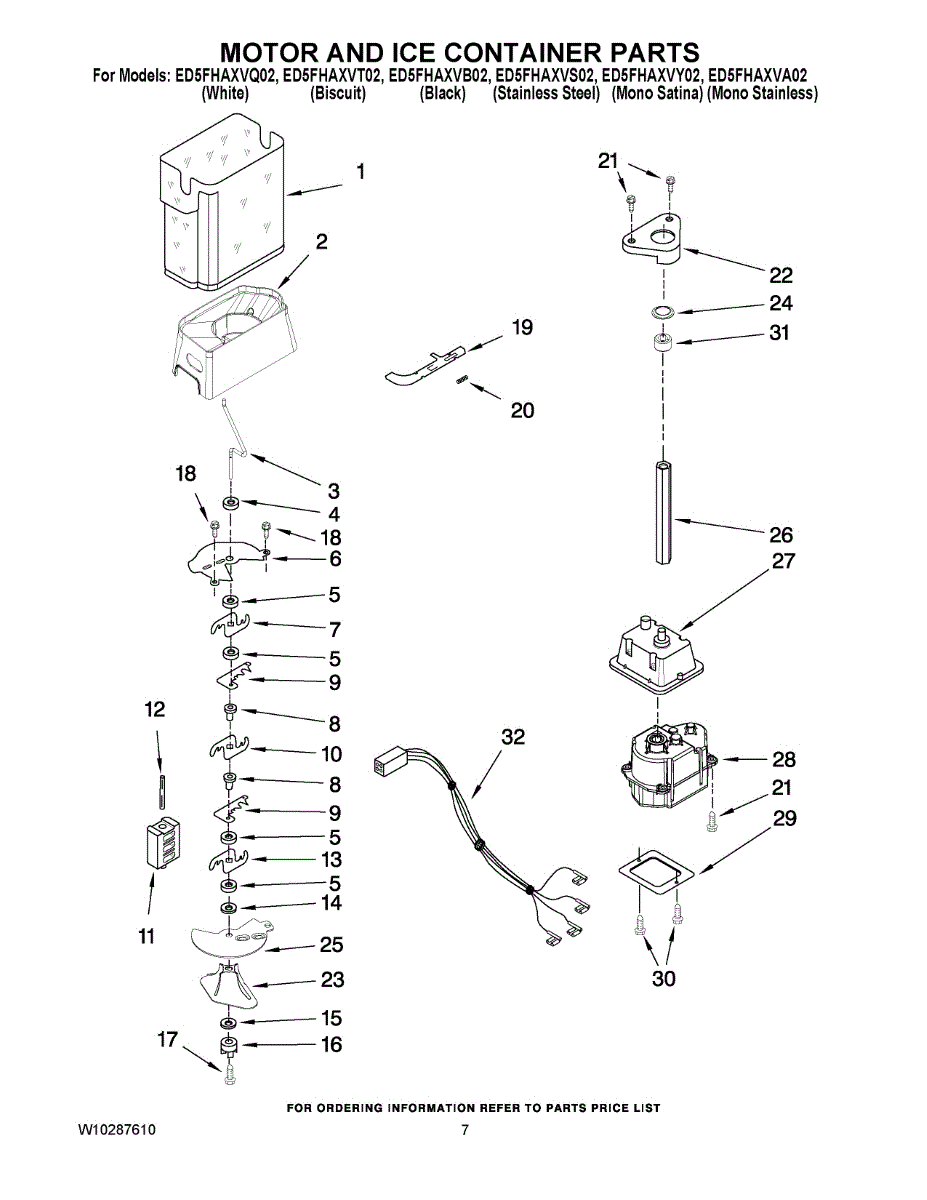 MOTOR AND ICE CONTAINER PARTS
For Models: ED5FHAXVQ02, ED5FHAXVT02, ED5FHAXVB02, ED5FHAXVS02, ED5FHAXVY02, ED5FHAXVA02
(White) (Biscuit) (Black) (Stainless Steel) (Mono Satina) (Mono Stainless)

1
2
3
18
4
18
6
5
7
5
9
12
8
10
8
9
5
13
5
14
11
25
23
15
17
16
19
20
21
22
24
31
26
27
32
28
21
29
30

FOR ORDERING INFORMATION REFER TO PARTS PRICE LIST
W10287610
7