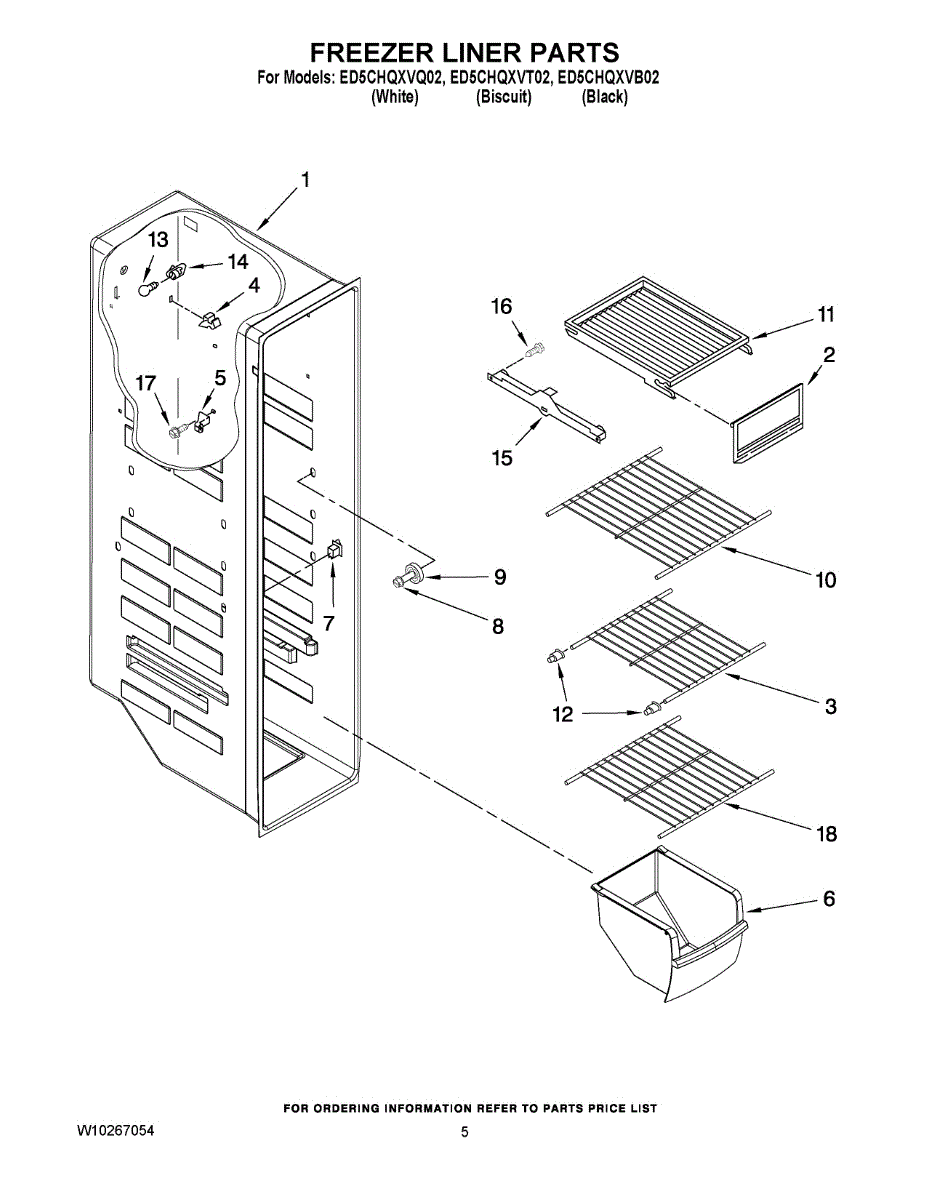 FREEZER LINER PARTS
For Models: ED5CHQXVQ02, ED5CHQXVT02, ED5CHQXVB02
(White) (Biscuit) (Black)

1
13
14
4
17
5
16
11
2
15
10
9
8
7
12
3
18
6

FOR ORDERING INFORMATION REFER TO PARTS PRICE LIST
W10267054
5