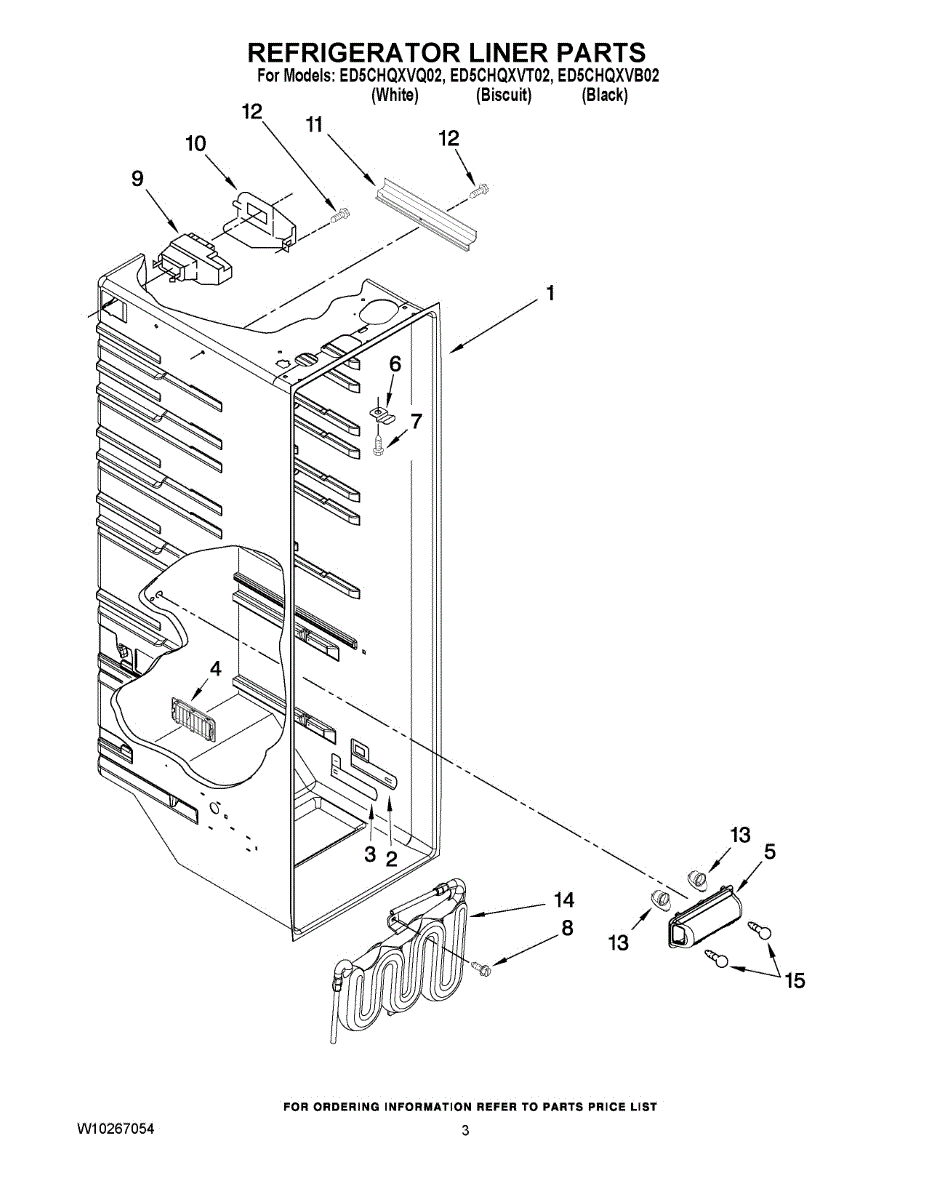 REFRIGERATOR LINER PARTS
For Models: ED5CHQXVQ02, ED5CHQXVT02, ED5CHQXVB02
(White) (Biscuit) (Black)

12
11
12
10
9
1
6
7
4
3
2
13
5
14
8
13
15

FOR ORDERING INFORMATION REFER TO PARTS PRICE LIST

W10267054
3