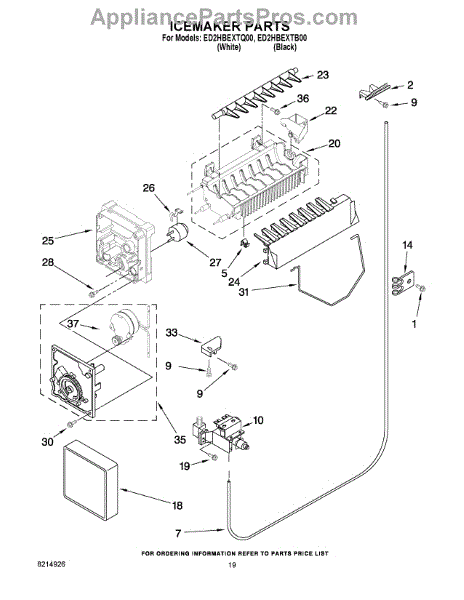 AppliancePartsPros.com
ICEMAKER PARTS
For Models: ED2HBEXTQ00, ED2HBEXTB00
(White) (Black)

23
2
36
9
22
20
26
25
27
14
28
5
24
31
1
37
33
9
9
10
30
35
19
18
7

FOR ORDERING INFORMATION REFER TO PARTS PRICE LIST
8214926
19