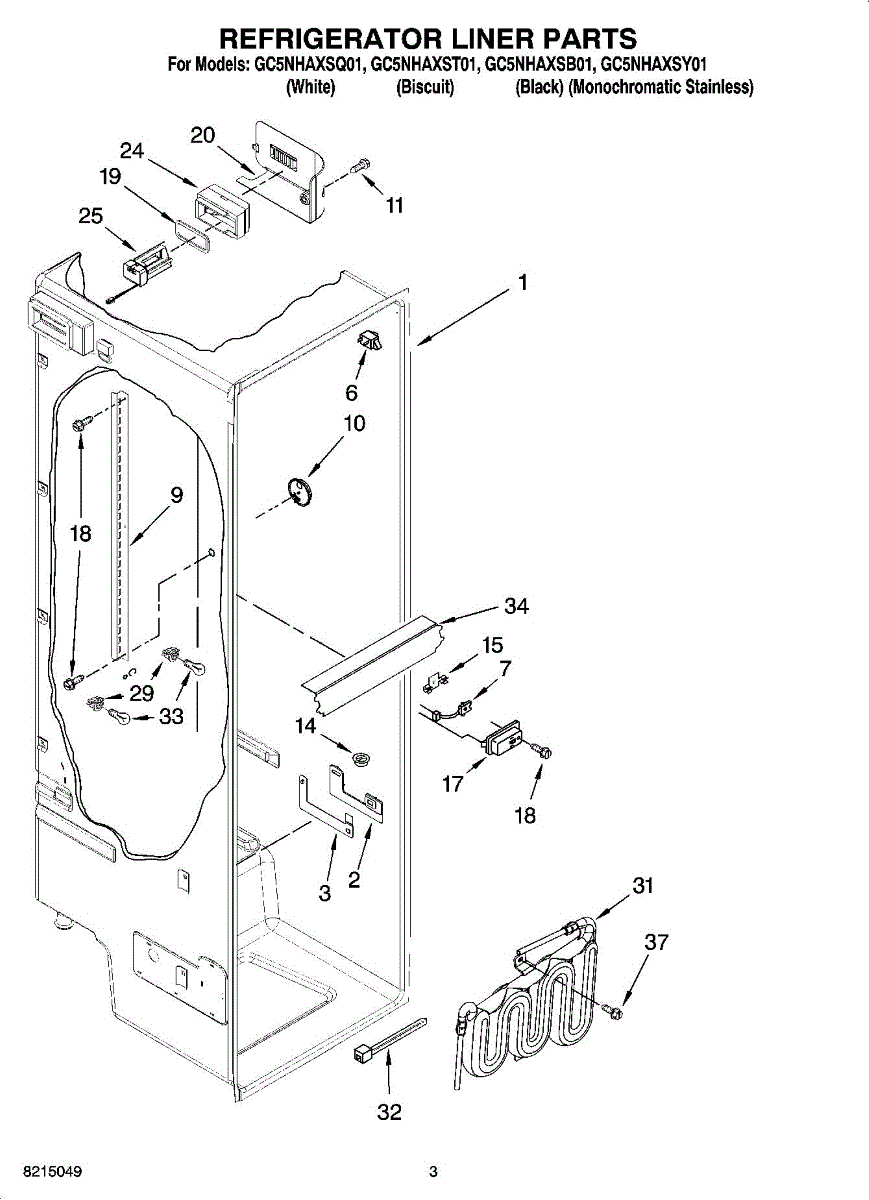 REFRIGERATOR LINER PARTS
For Models: GC5NHAXSQ01, GC5NHAXST01, GC5NHAXSB01, GC5NHAXSY01
(White) (Biscuit) (Black) (Monochromatic Stainless)

20
24
19
25
11
1
6
10
9
18
34
15
7
29
33
14
17
18
3
2
31
37
32

8215049
3