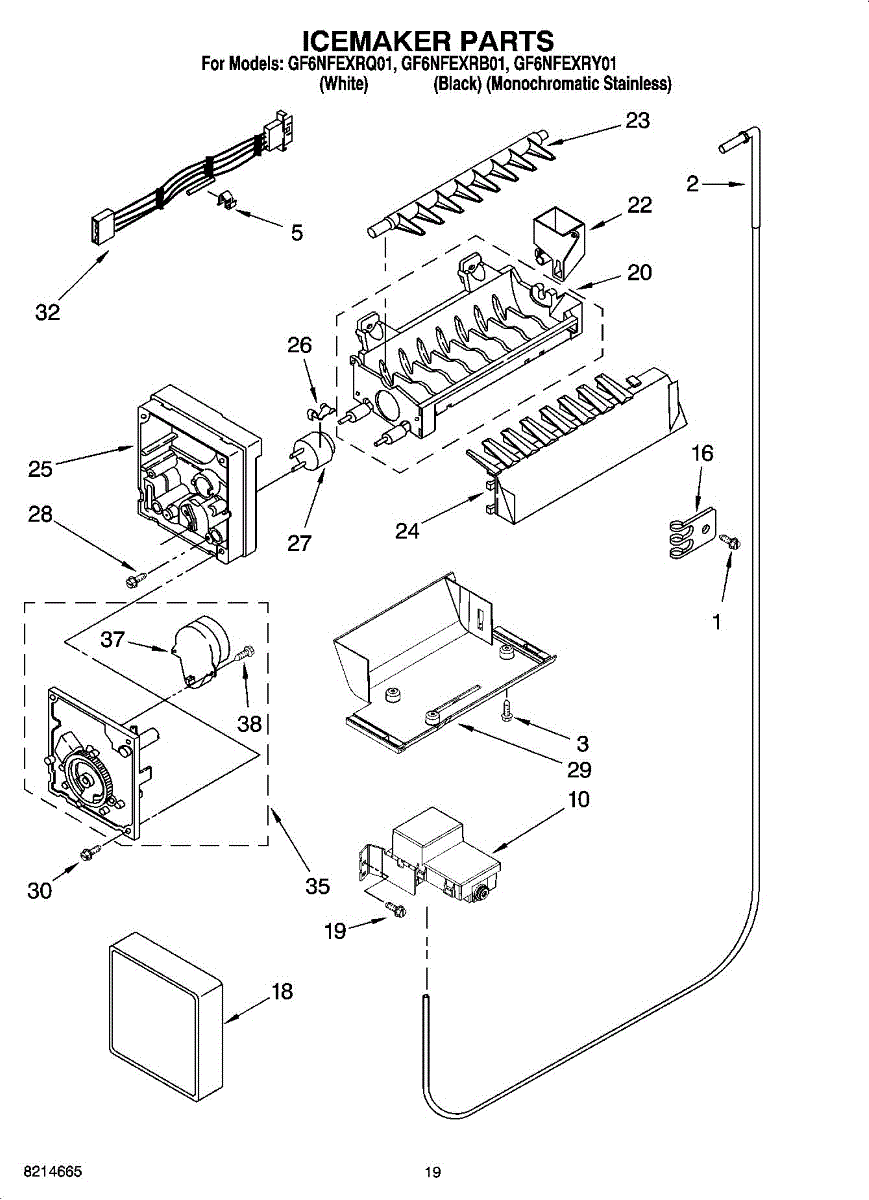 ICEMAKER PARTS
For Models: GF6NFEXRQ01, GF6NFEXRB01, GF6NFEXRY01
(White) (Black) (Monochromatic Stainless)

23
2
22
5
20
32
26
25
16
28
27
24
1
37
38
3
29
10
30
35
19
18

8214665
19