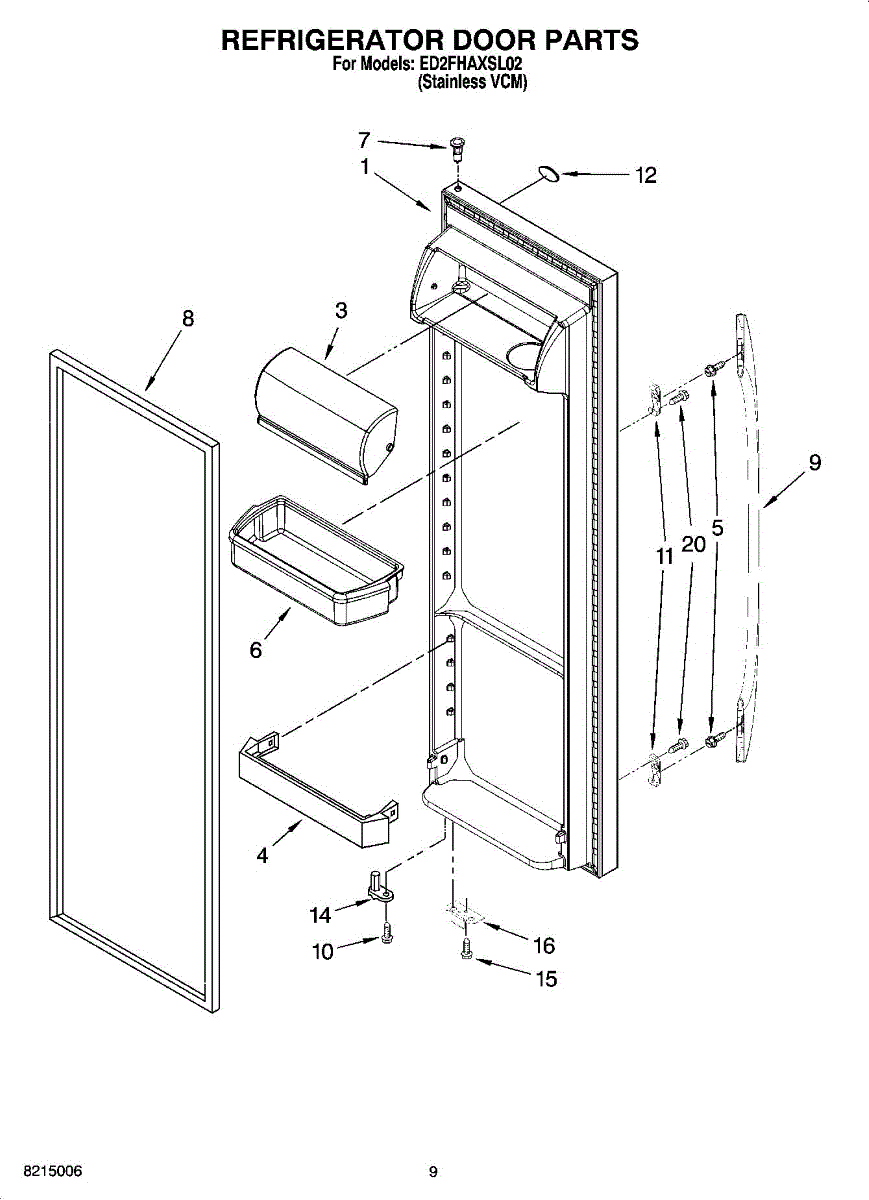 REFRIGERATOR DOOR PARTS
For Models: ED2FHAXSL02
(Stainless VCM)

7
1
12
8
3
9
11
20
5
6
4
14
10
16
15

8215006

9