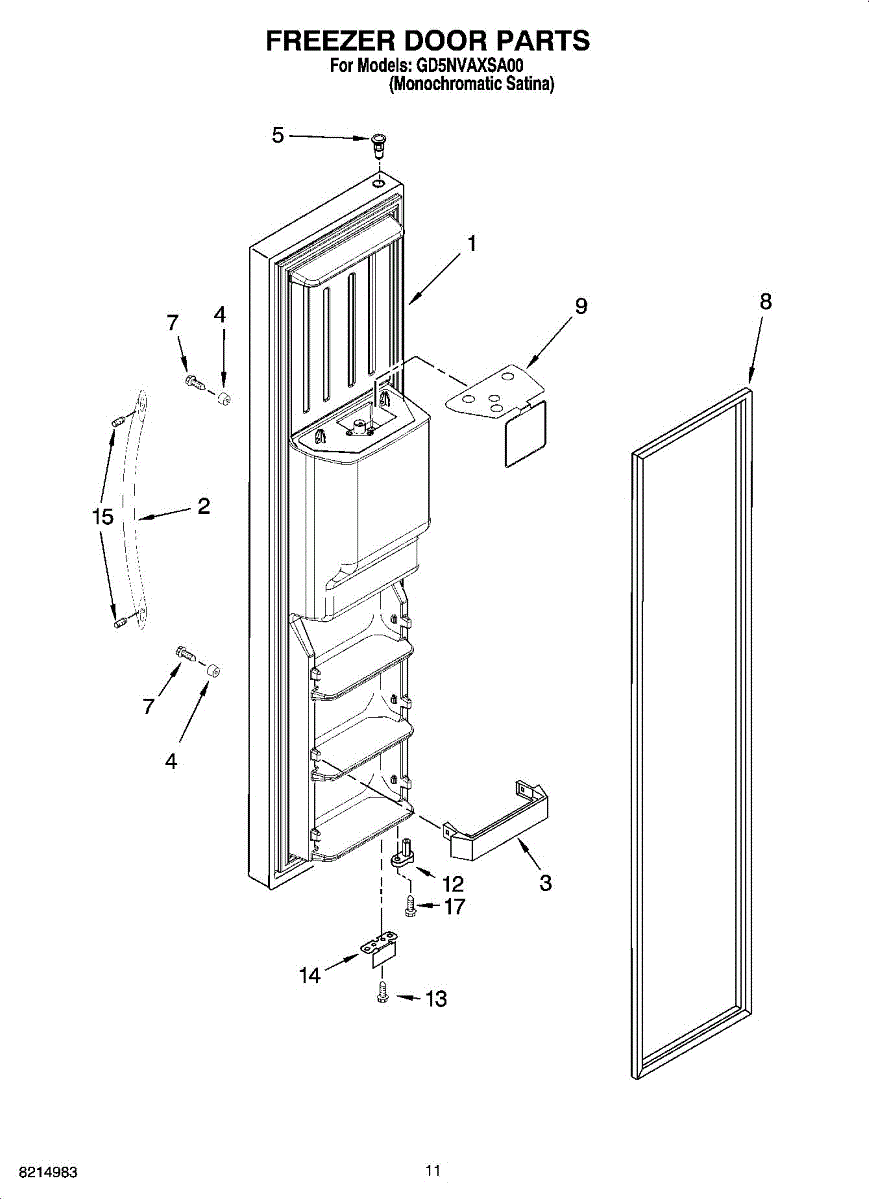 FREEZER DOOR PARTS
For Models: GD5NVAXSA00
(Monochromatic Satina)

5
1
7
4
9
8
15
2
7
4
3
12
17
14
13

8214983
11