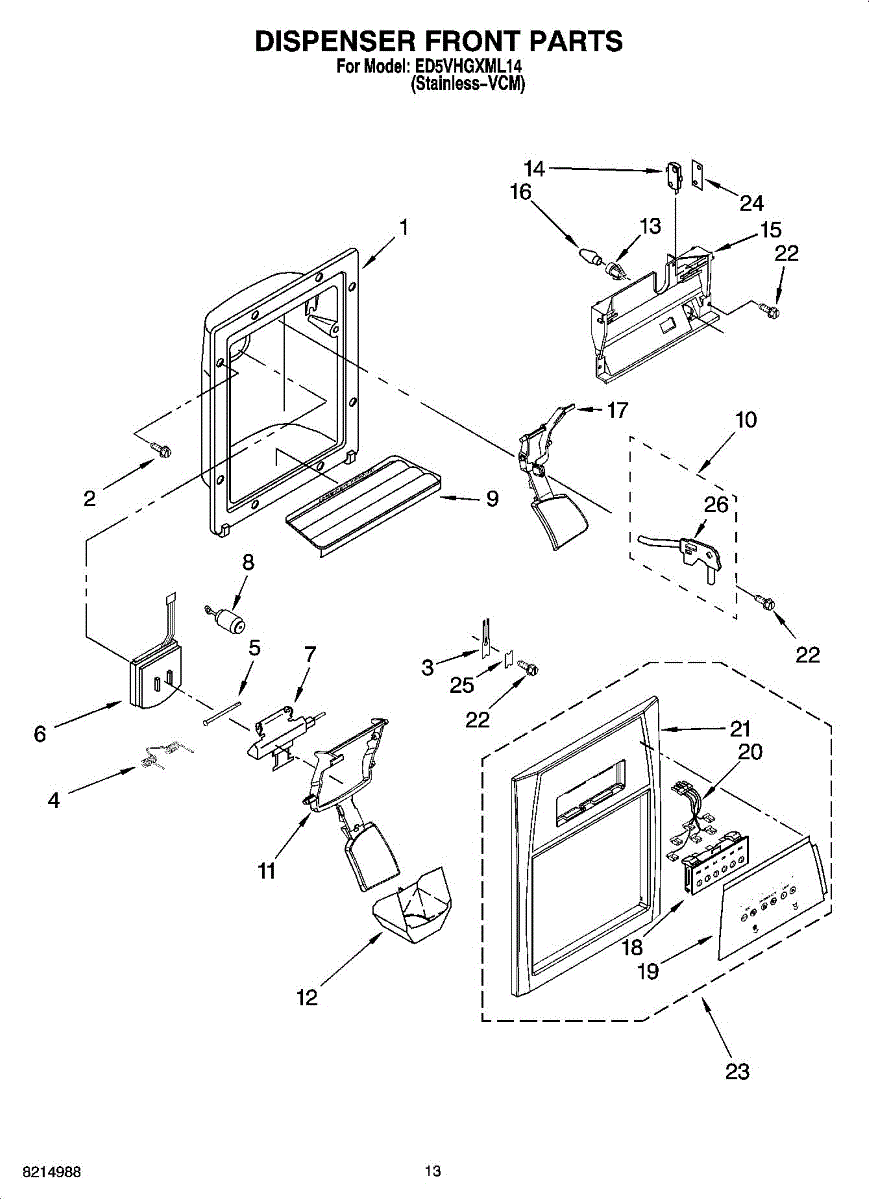 DISPENSER FRONT PARTS
For Model: ED5VHGXML14
(Stainless–VCM)

14
24
16
13
15
22
1
17
10
2
9
26
8
22
5
7
3
25
22
6
21
20
4
11
18
19
12
23

8214988
13