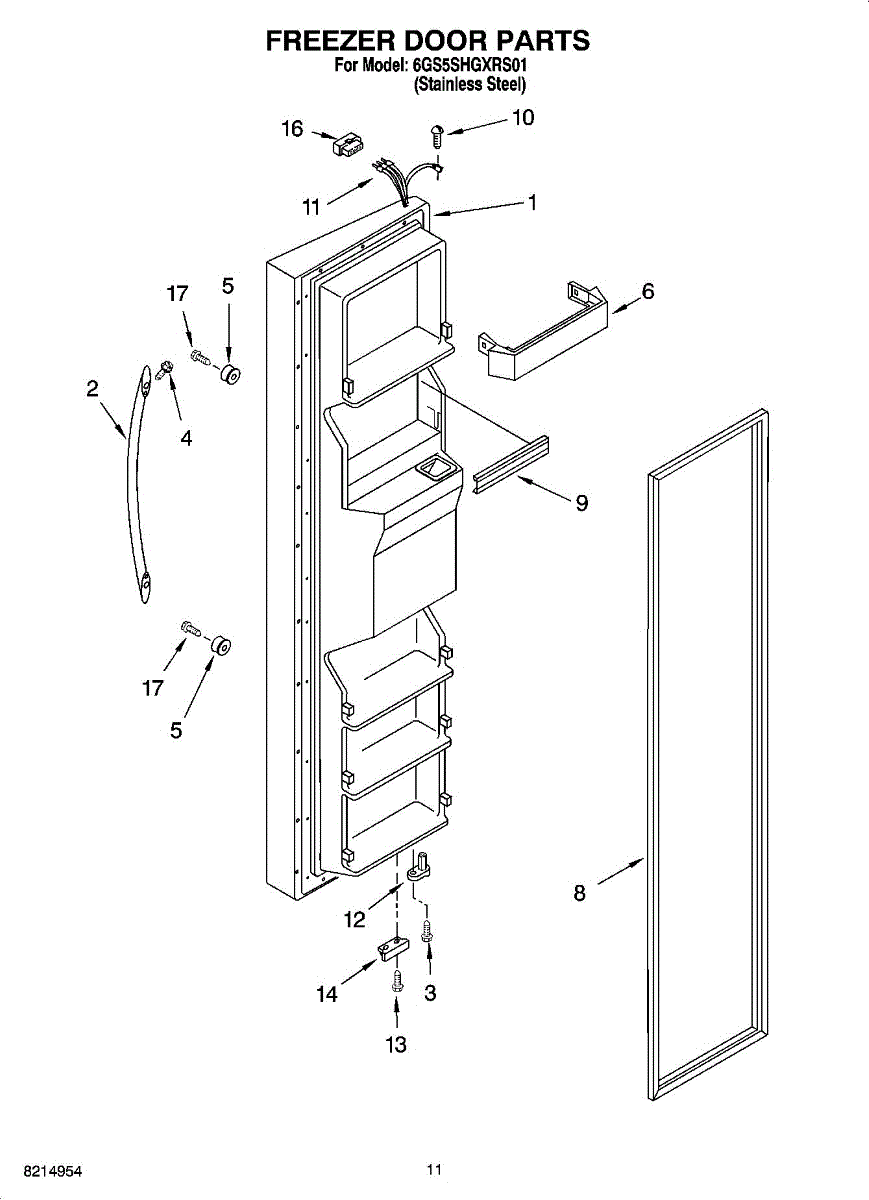 FREEZER DOOR PARTS
For Model: 6GS5SHGXRS01
(Stainless Steel)

16
10
11
1
17
5
6
2
4
9
17
5
8
12
14
3
13

8214954
11