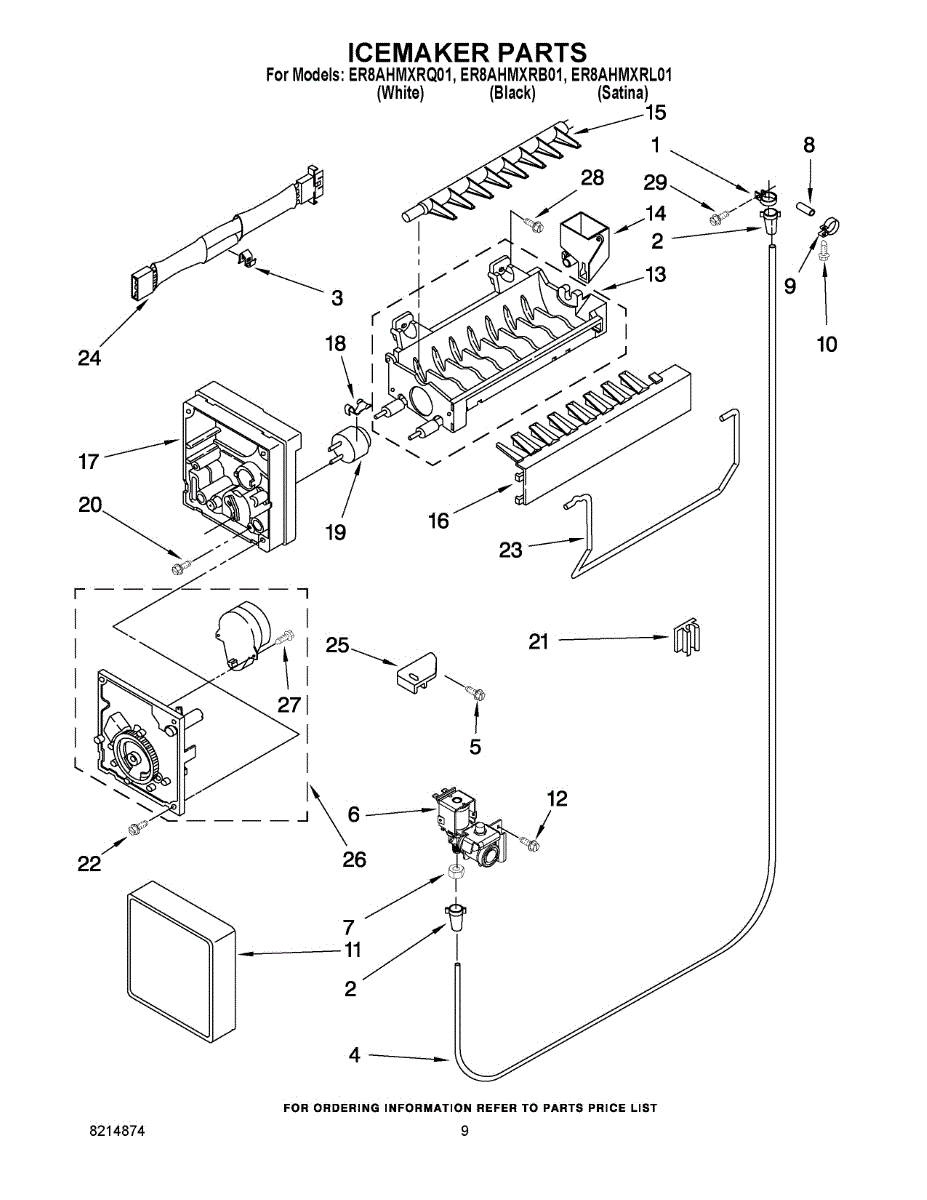 ICEMAKER PARTS
For Models: ER8AHMXRQ01, ER8AHMXRB01, ER8AHMXRL01
(White) (Black) (Satina)

15
1
8
28
29
14
2
13
9
10
3
24
18
17
19
16
20
23
21
25
27
5
6
12
22
26
7
11
2
4

FOR ORDERING INFORMATION REFER TO PARTS PRICE LIST

8214874

9