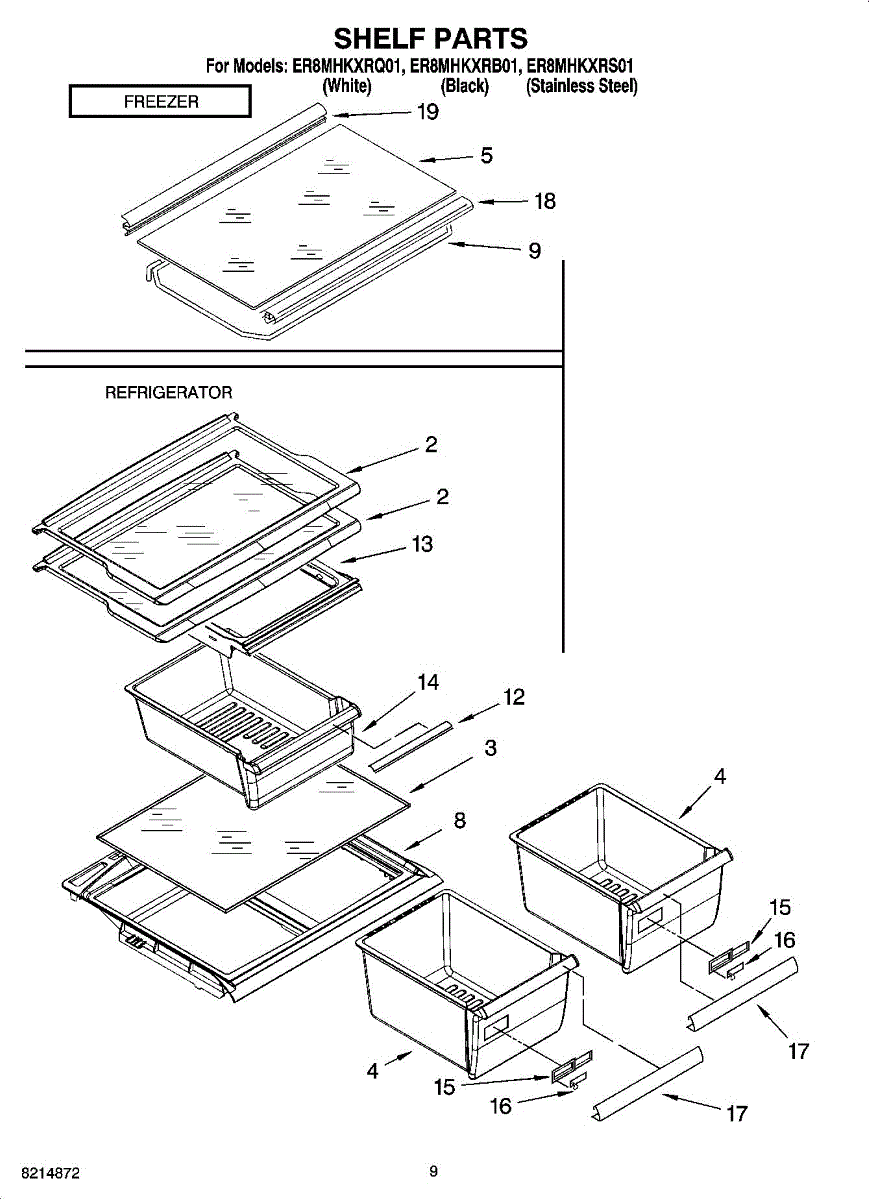 SHELF PARTS

For Models: ER8MHKXRQ01, ER8MHKXRB01, ER8MHKXRS01
(White) (Black) (Stainless Steel)

FREEZER

19

5

18

9

REFRIGERATOR

2

2

13

14

12

3

8

4

15

16

17

4

15

16

17

8214872

9