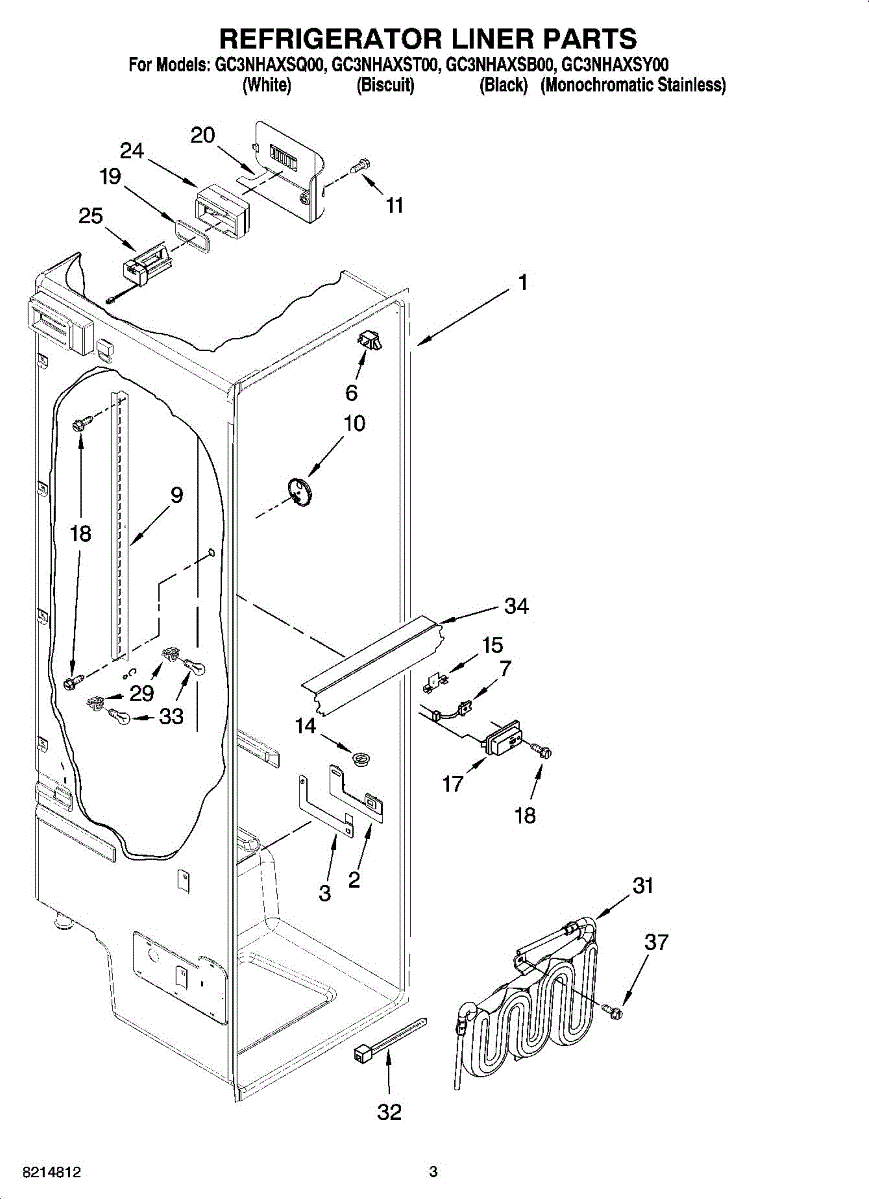 REFRIGERATOR LINER PARTS

For Models: GC3NHAXSQ00, GC3NHAXST00, GC3NHAXSB00, GC3NHAXSY00
(White) (Biscuit) (Black) (Monochromatic Stainless)

20
24
19
25
11
1
6
10
9
18
34
15
7
29
33
14
17
18
3
2
31
37
32

8214812

3