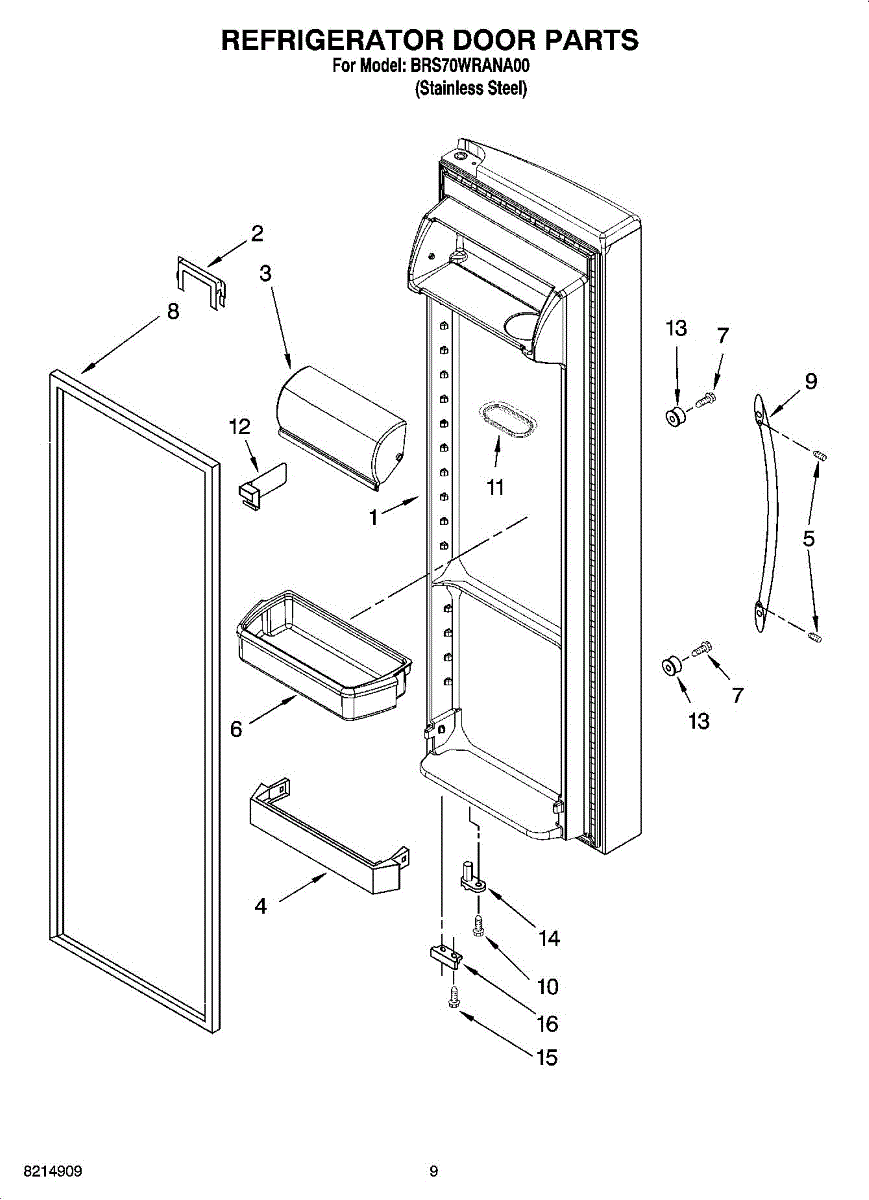 REFRIGERATOR DOOR PARTS
For Model: BRS70WRANA00
(Stainless Steel)

2
3
8
13
7
9
12
11
1
5
6
7
13
4
14
10
16
15

8214909
9