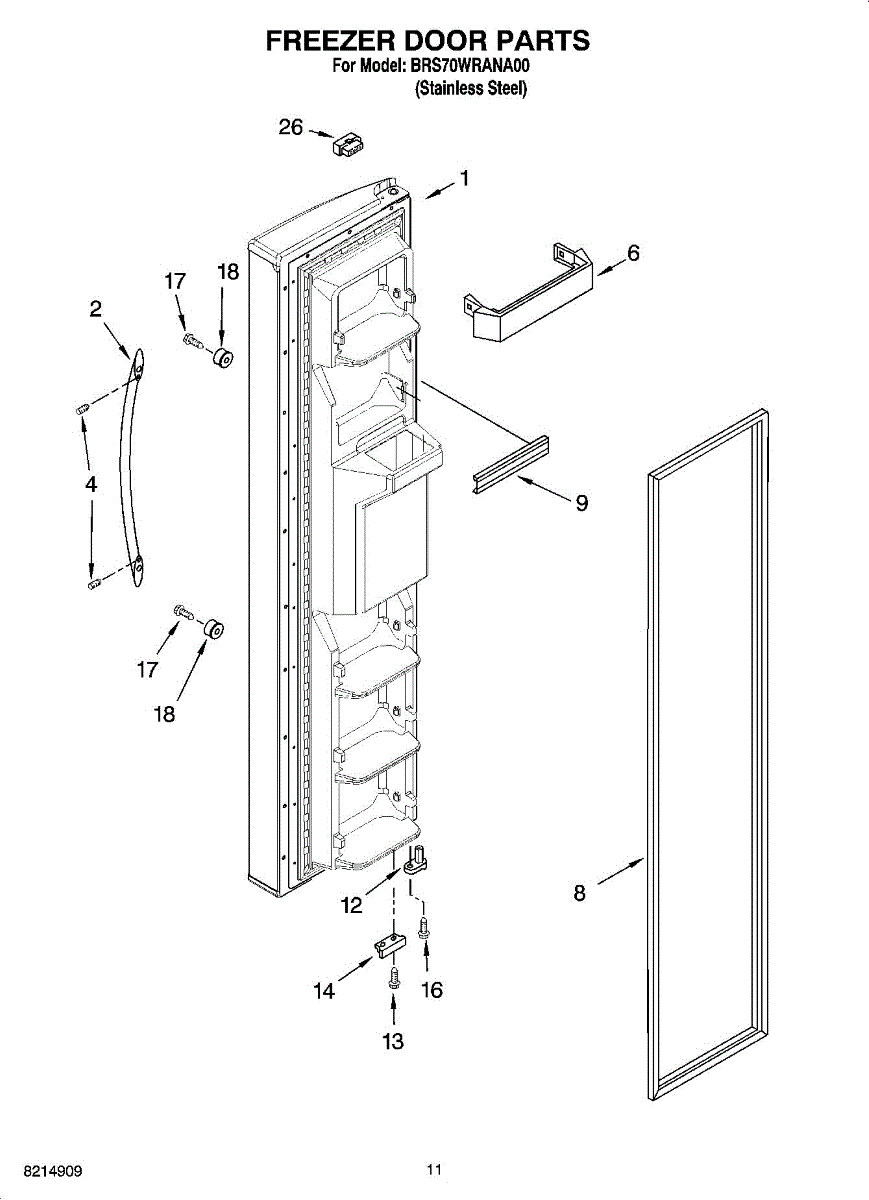 FREEZER DOOR PARTS
For Model: BRS70WRANA00
(Stainless Steel)

26
1
17
18
6
2
4
9
17
18
8
12
14
16
13

8214909
11