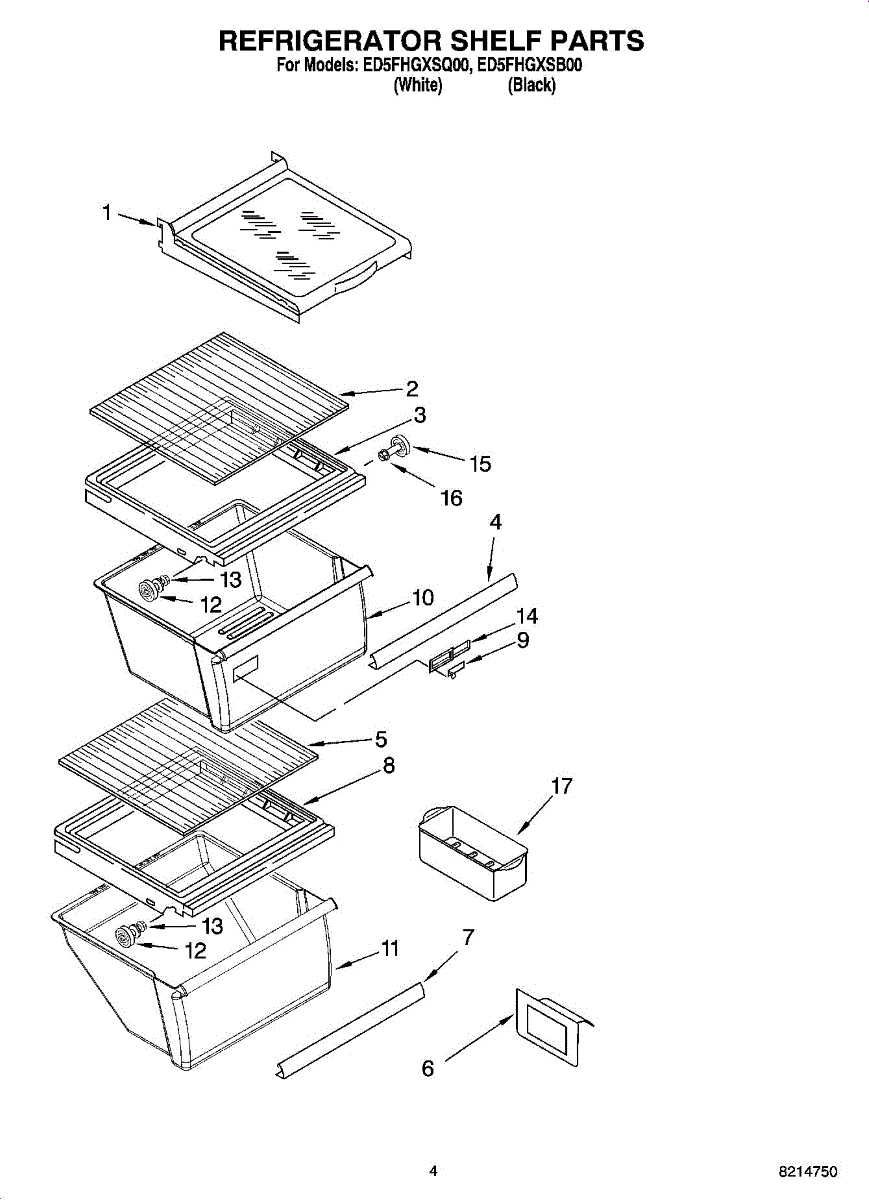 REFRIGERATOR SHELF PARTS
For Models: ED5FHGXSQ00, ED5FHGXSB00
(White) (Black)

1
2
3
15
16
4
13
12
10
14
9
5
8
17
13
12
11
7
6

4

8214750