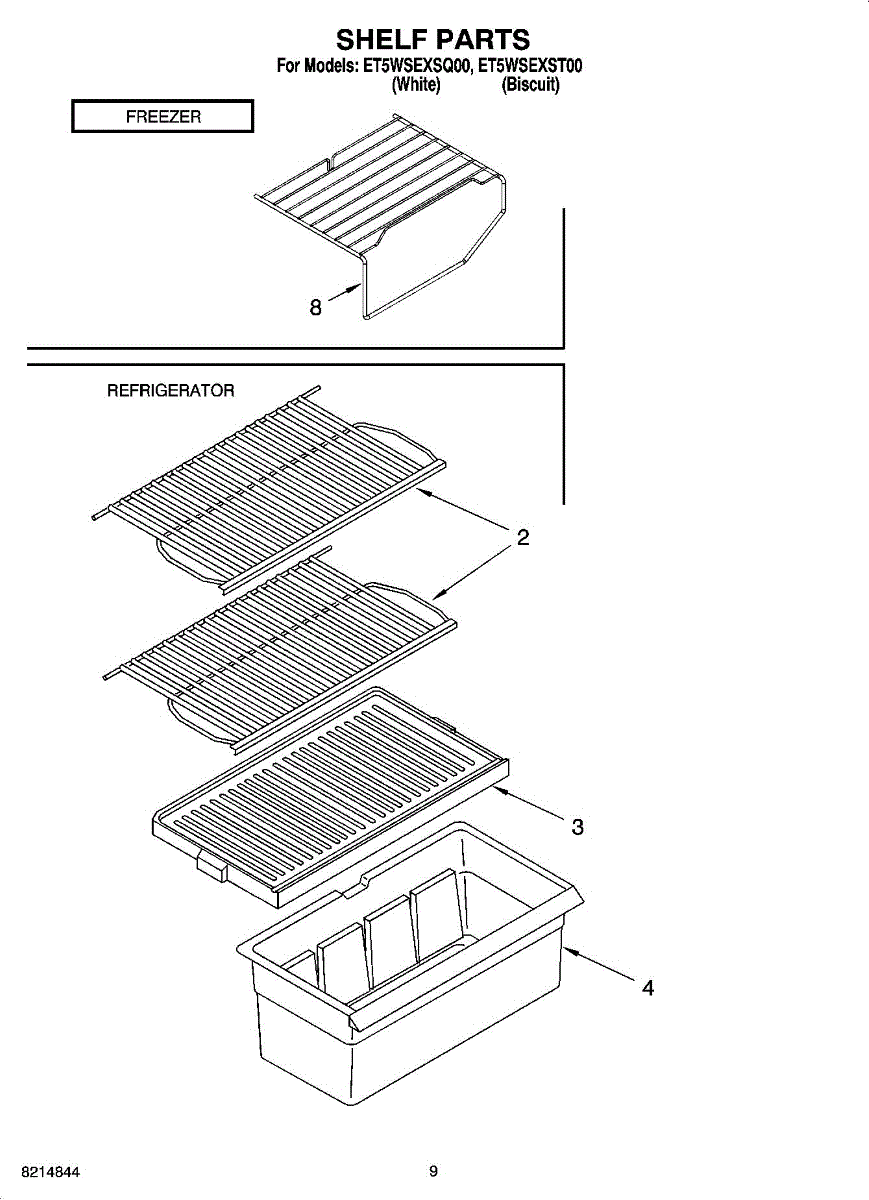 SHELF PARTS
For Models: ET5WSEXSQ00, ET5WSEXST00
(White) (Biscuit)

FREEZER

8

REFRIGERATOR

2

3

4

8214844

9