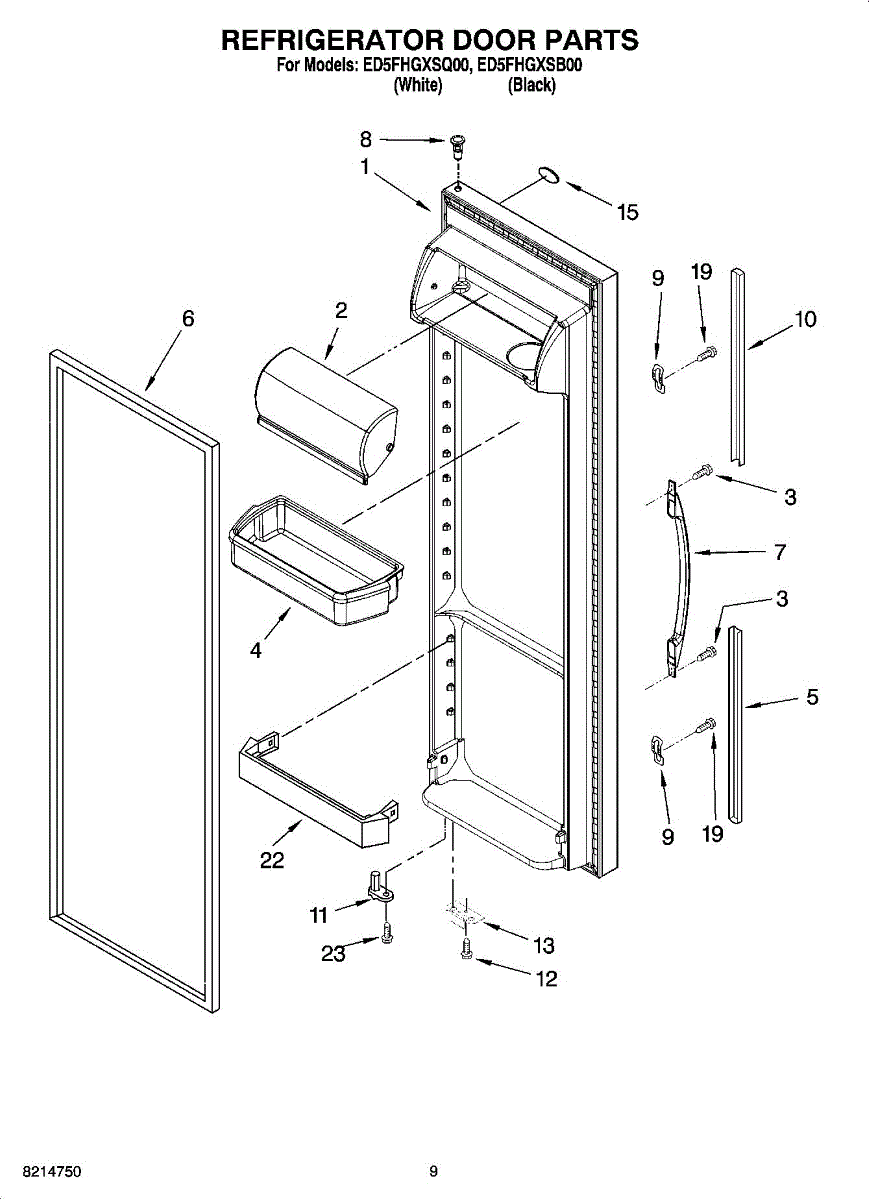 REFRIGERATOR DOOR PARTS
For Models: ED5FHGXSQ00, ED5FHGXSB00
(White) (Black)

8
1
15
9
19
10
6
2
3
7
3
4
5
9
19
22
11
13
23
12

8214750
9