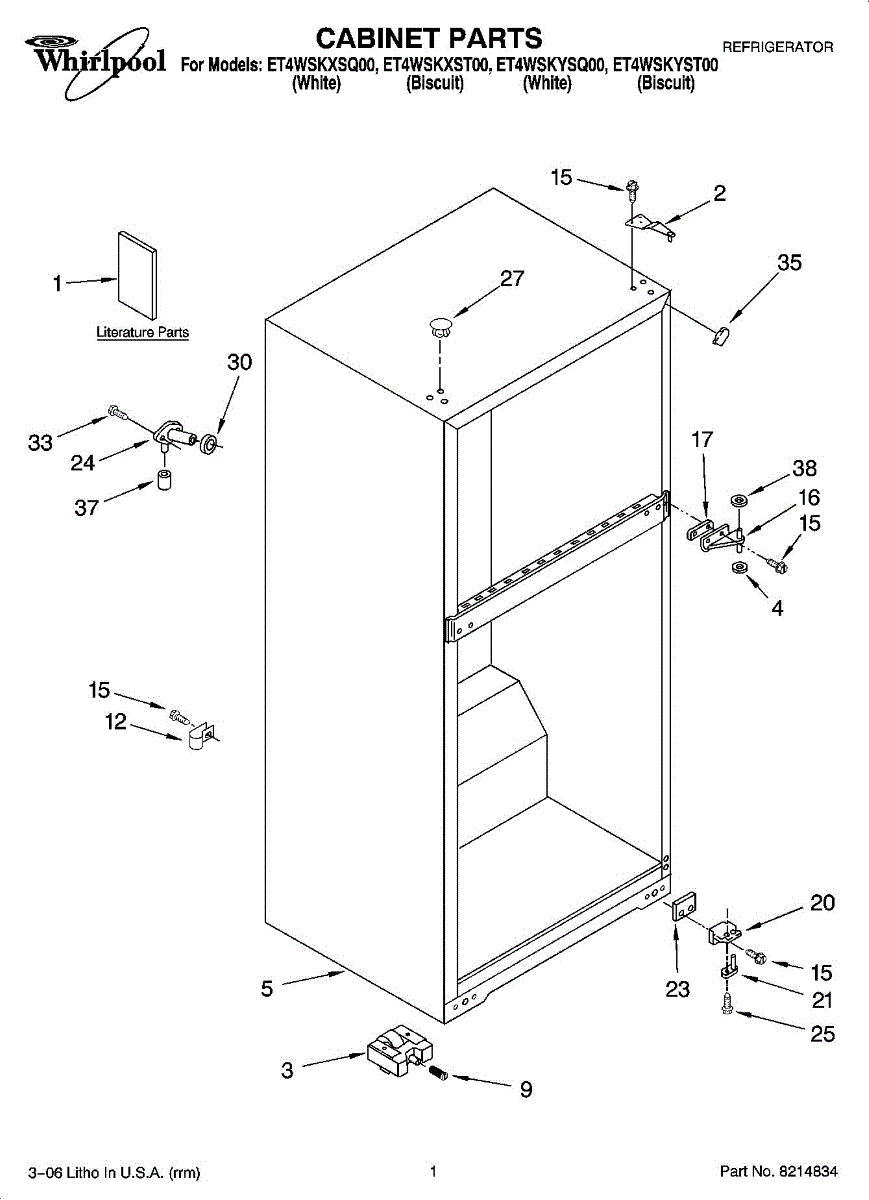 Whirlpool

CABINET PARTS

REFRIGERATOR

For Models: ET4WSKXSQ00, ET4WSKXST00, ET4WSKYSQ00, ET4WSKYST00
(White) (Biscuit) (White) (Biscuit)

15
2
35
1
Literature Parts
27
30
33
24
37
17
38
16
15
4
15
12
20
15
21
25
23
5
3
9

3–06 Litho In U.S.A. (rrm)

1

Part No. 8214834