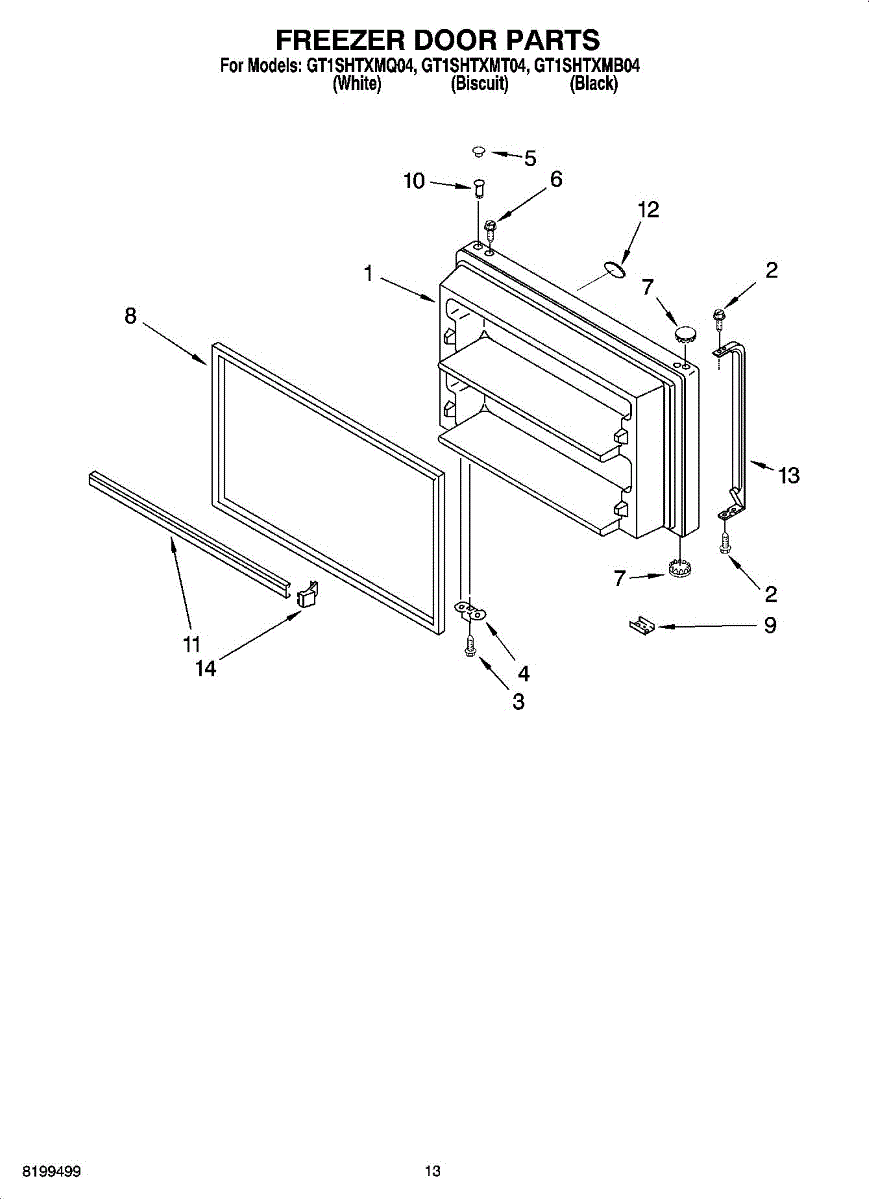 FREEZER DOOR PARTS
For Models: GT1SHTXMQ04, GT1SHTXMT04, GT1SHTXMB04
(White) (Biscuit) (Black)

5
10
6
12
1
7
2
8
13
7
2
9
11
14
4
3

8199499
13