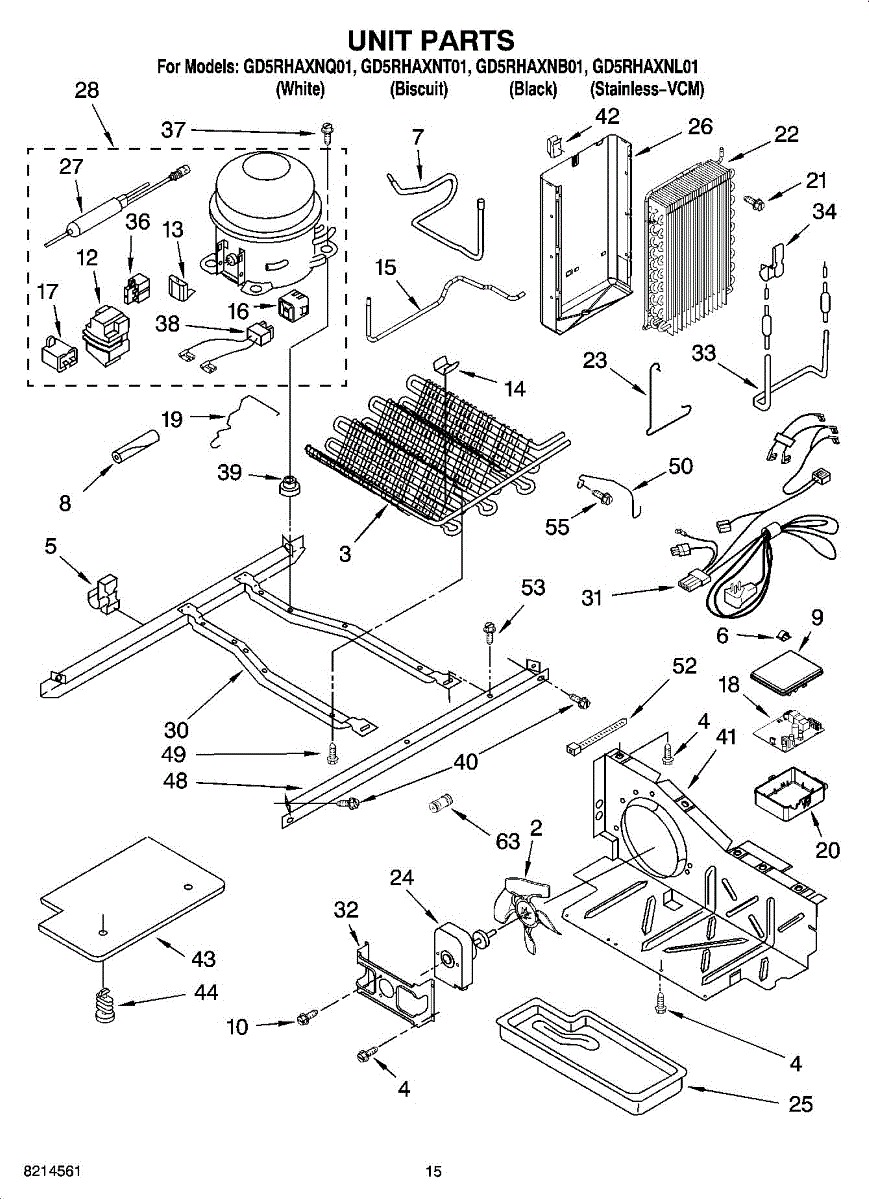 UNIT PARTS
For Models: GD5RHAXNQ01, GD5RHAXNT01, GD5RHAXNB01, GD5RHAXNL01
(White) (Biscuit) (Black) (Stainless-VCM)

28
37
7
42
26
22
27
21
36
13
34
12
15
17
16
38
14
23
33
19
8
39
50
55
3
5
53
31
6
9
52
18
30
4
41
49
40
48
63
2
20
24
32
43
44
10
4
4
25

8214561
15