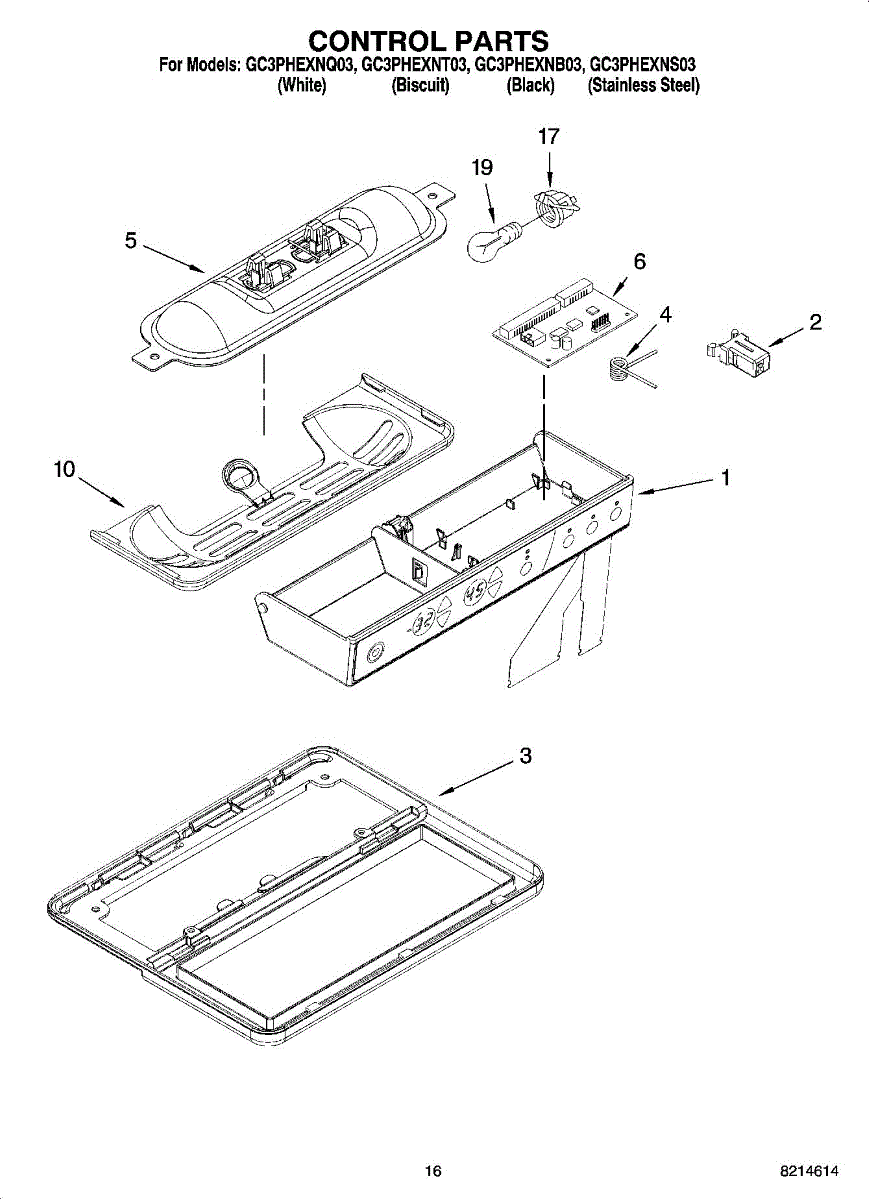 CONTROL PARTS
For Models: GC3PHEXNQ03, GC3PHEXNT03, GC3PHEXNB03, GC3PHEXNS03
(White) (Biscuit) (Black) (Stainless Steel)

17
19
5
6
4
2
10
1
32
45
3

16
8214614