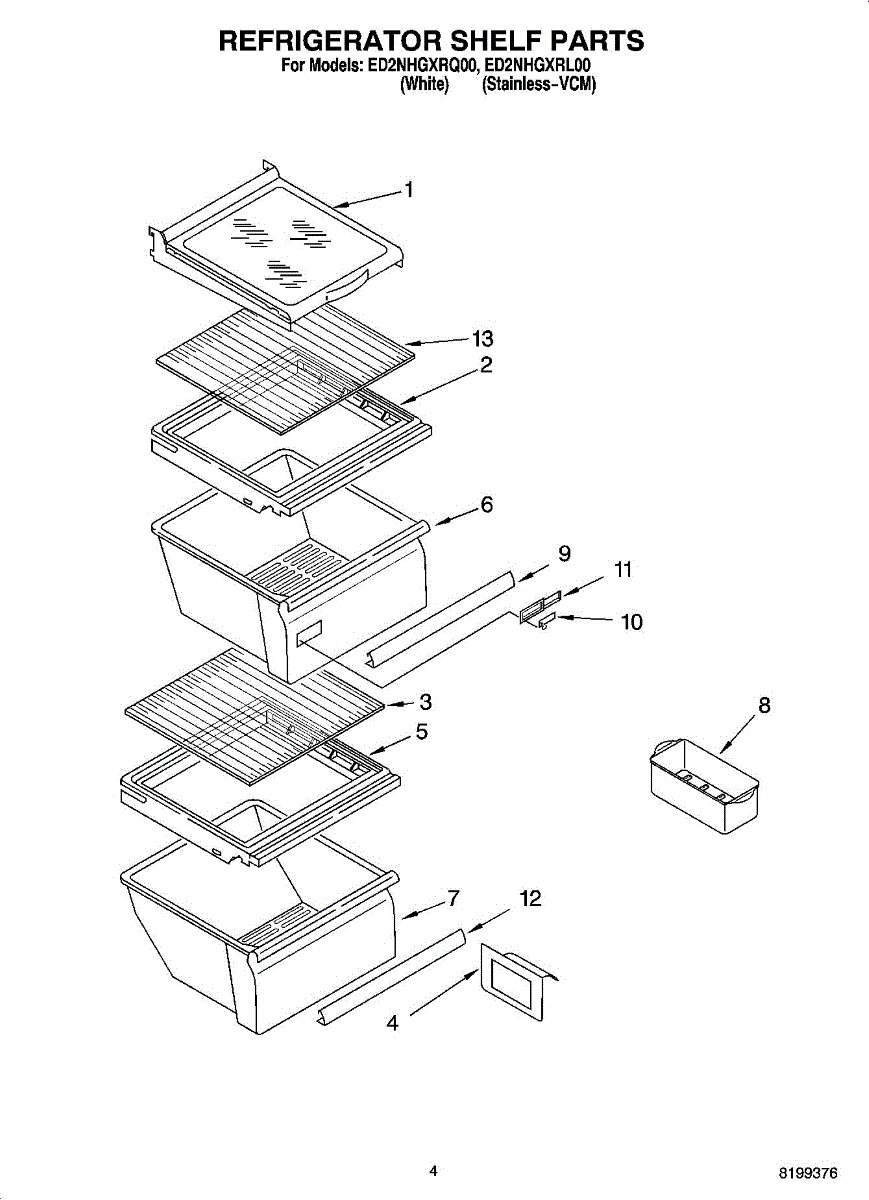 REFRIGERATOR SHELF PARTS
For Models: ED2NHGXRQ00, ED2NHGXRL00
(White) (Stainless-VCM)

1
13
2
6
9
11
10
3
5
8
7
12
4

4
8199376