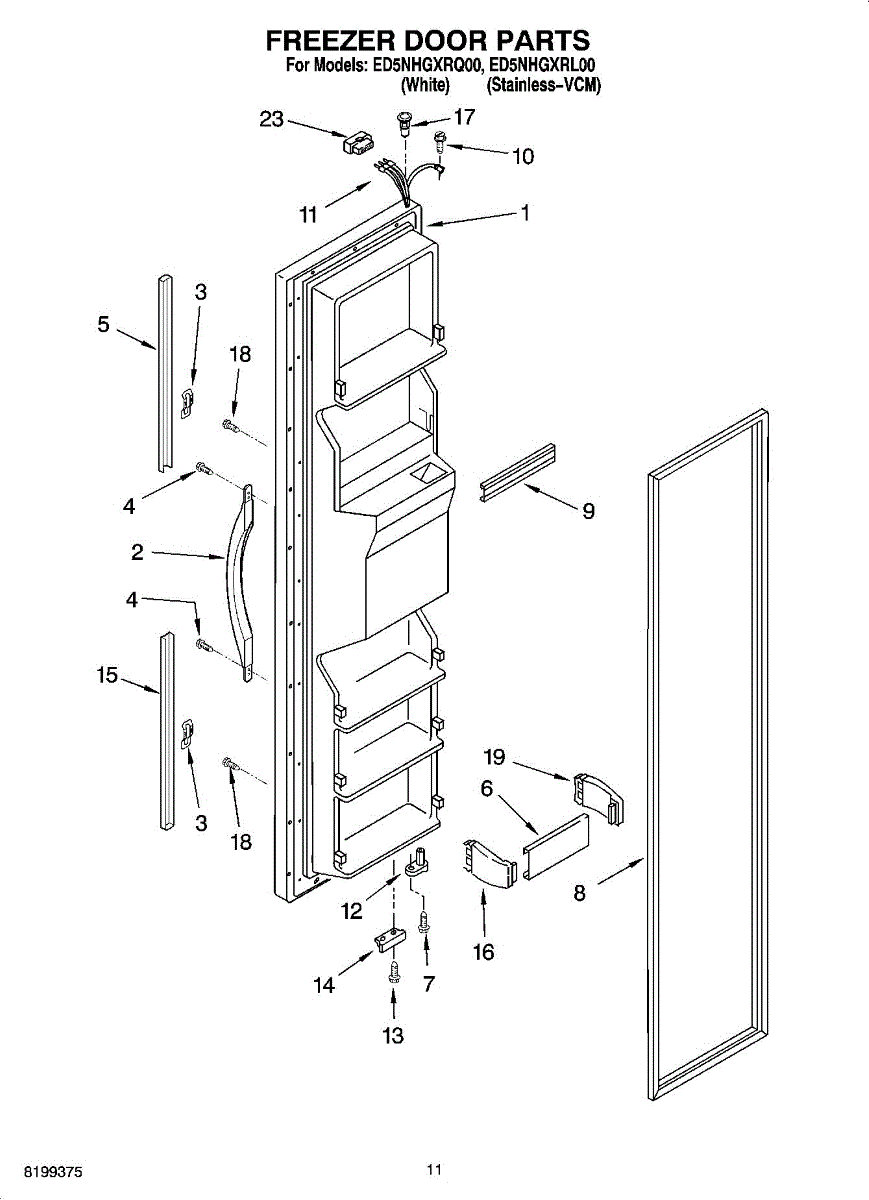 FREEZER DOOR PARTS
For Models: ED5NHGXRQ00, ED5NHGXRL00
(White) (Stainless–VCM)

23
17
10
11
1
5
3
18
4
9
2
4
15
19
6
3
18
8
12
16
14
7
13

8199375
11