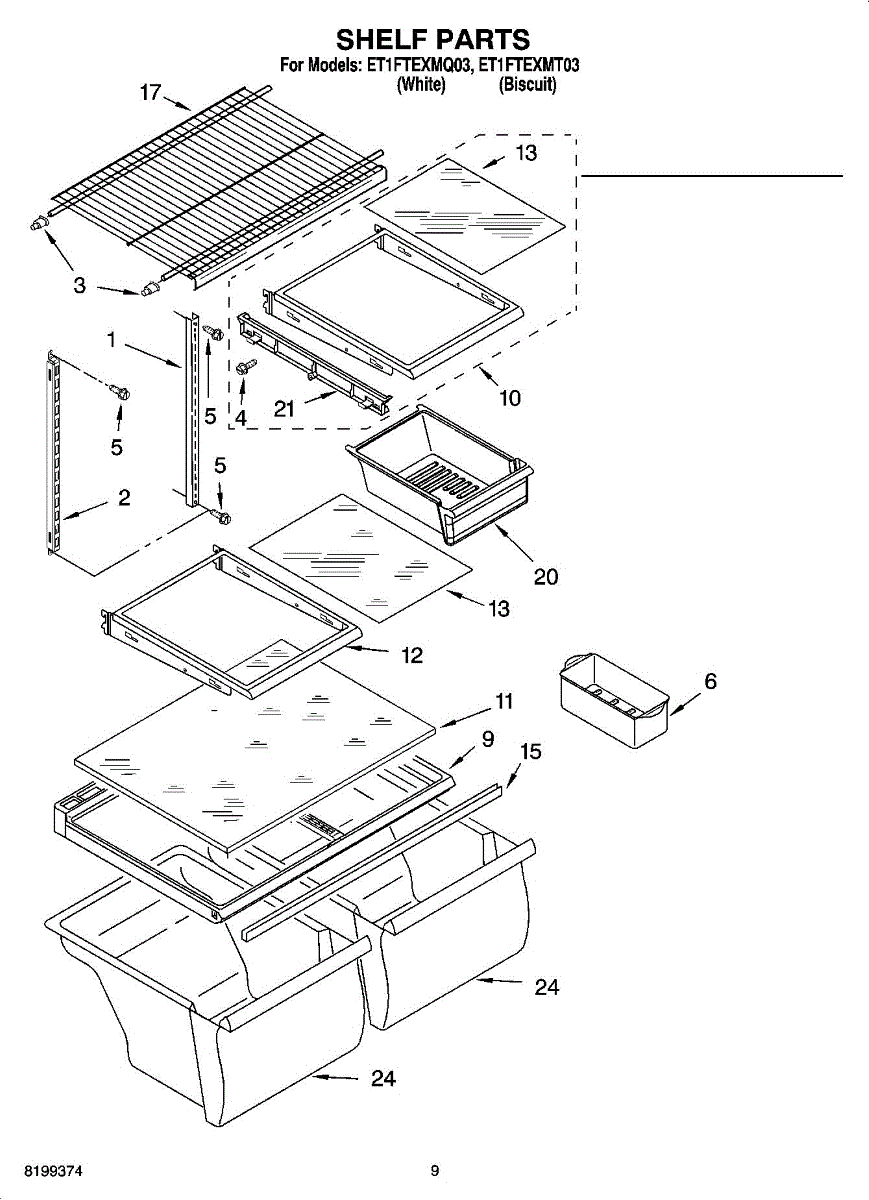 SHELF PARTS
For Models: ET1FTEXMQ03, ET1FTEXMT03
(White) (Biscuit)

17
13
3
1
5
4
21
10
5
5
2
20
13
12
6
11
9
15
24
24

8199374
9