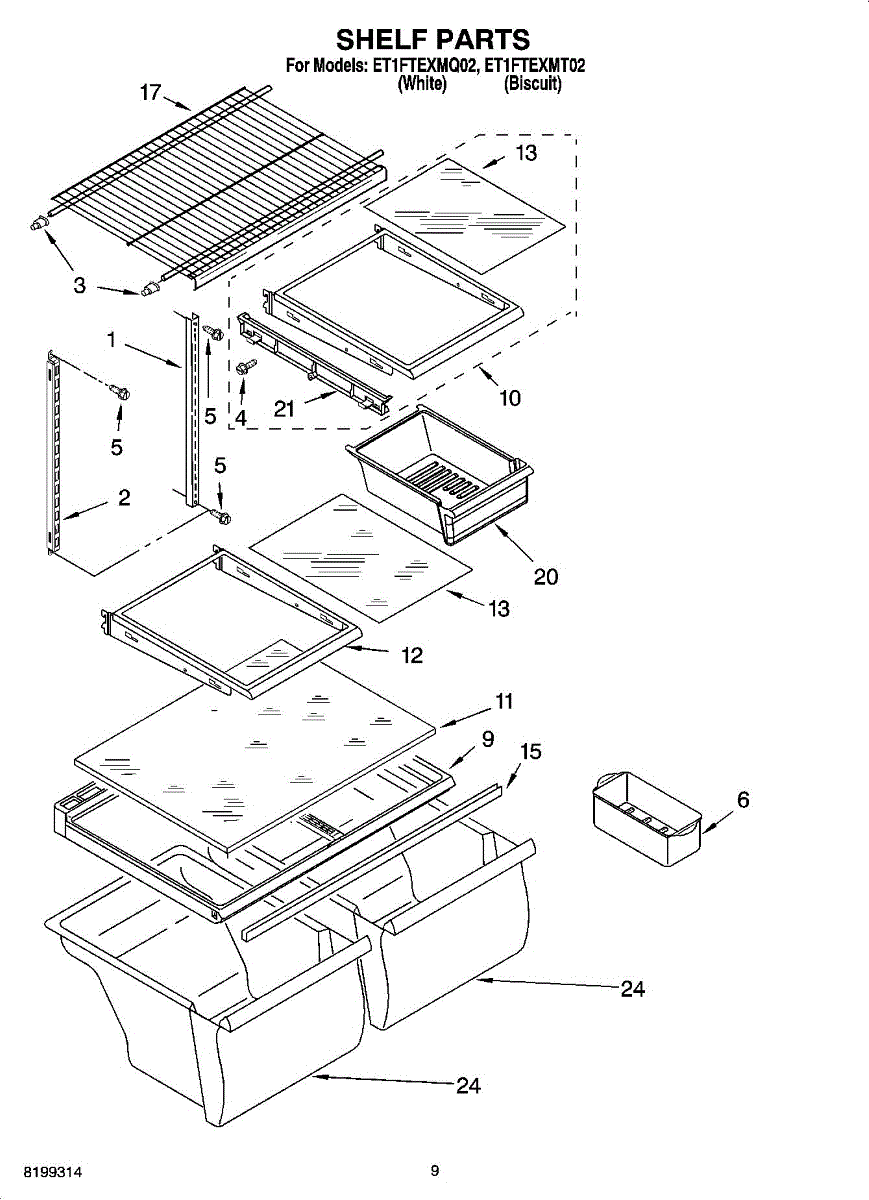 SHELF PARTS
For Models: ET1FTEXMQ02, ET1FTEXMT02
(White) (Biscuit)

17
13
3
1
5
4
21
10
5
5
2
20
13
12
11
9
15
6
24
24

8199314
9