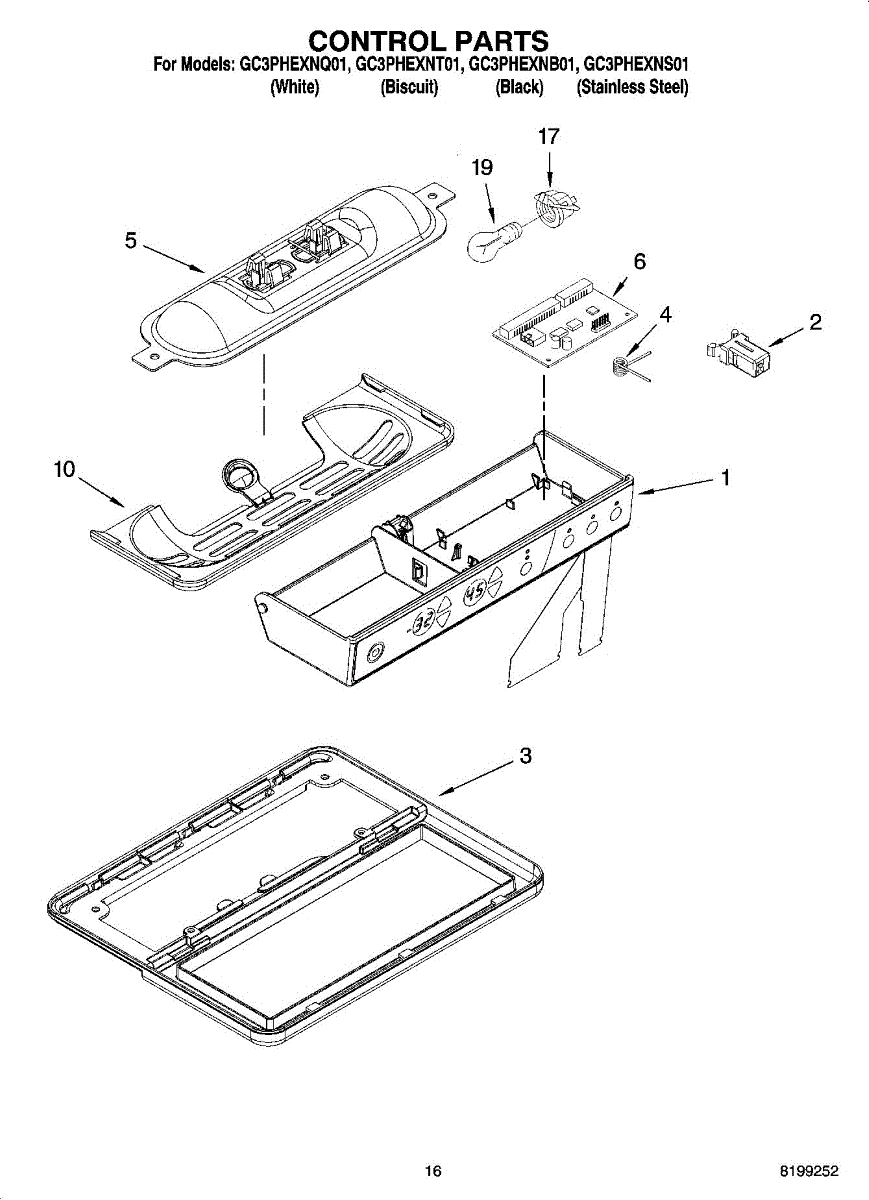 CONTROL PARTS
For Models: GC3PHEXNQ01, GC3PHEXNT01, GC3PHEXNB01, GC3PHEXNS01
(White) (Biscuit) (Black) (Stainless Steel)

17
19
5
6
4
2
10
1
32
45
3

16
8199252