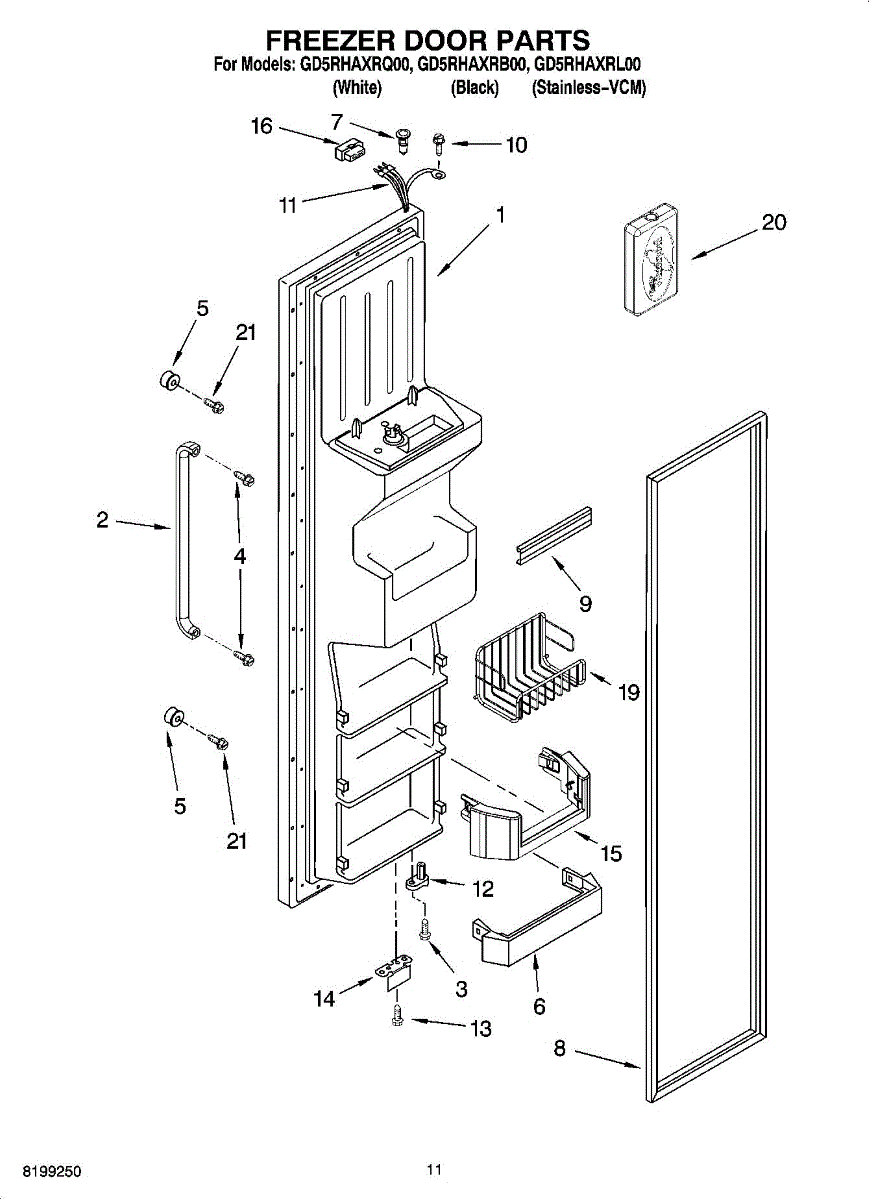 FREEZER DOOR PARTS
For Models: GD5RHAXRQ00, GD5RHAXRB00, GD5RHAXRL00
(White) (Black) (Stainless–VCM)

16
7
10
11
1
20
5
21
2
4
9
19
5
21
15
12
3
6
14
13
8

8199250
11