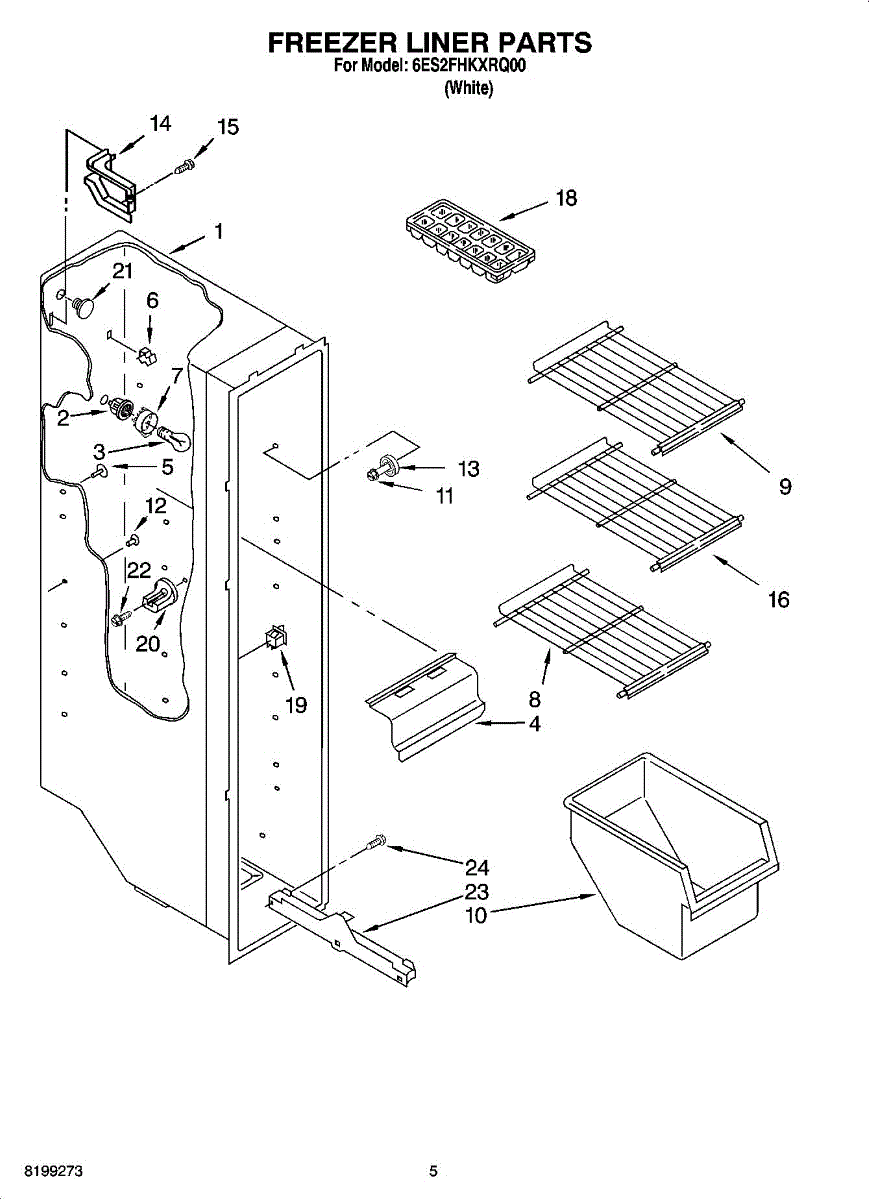 FREEZER LINER PARTS
For Model: 6ES2FHKXRQ00
(White)

14
15
18
1
21
6
7
2
3
5
13
11
9
12
22
16
20
19
8
4
24
23
10

8199273
5