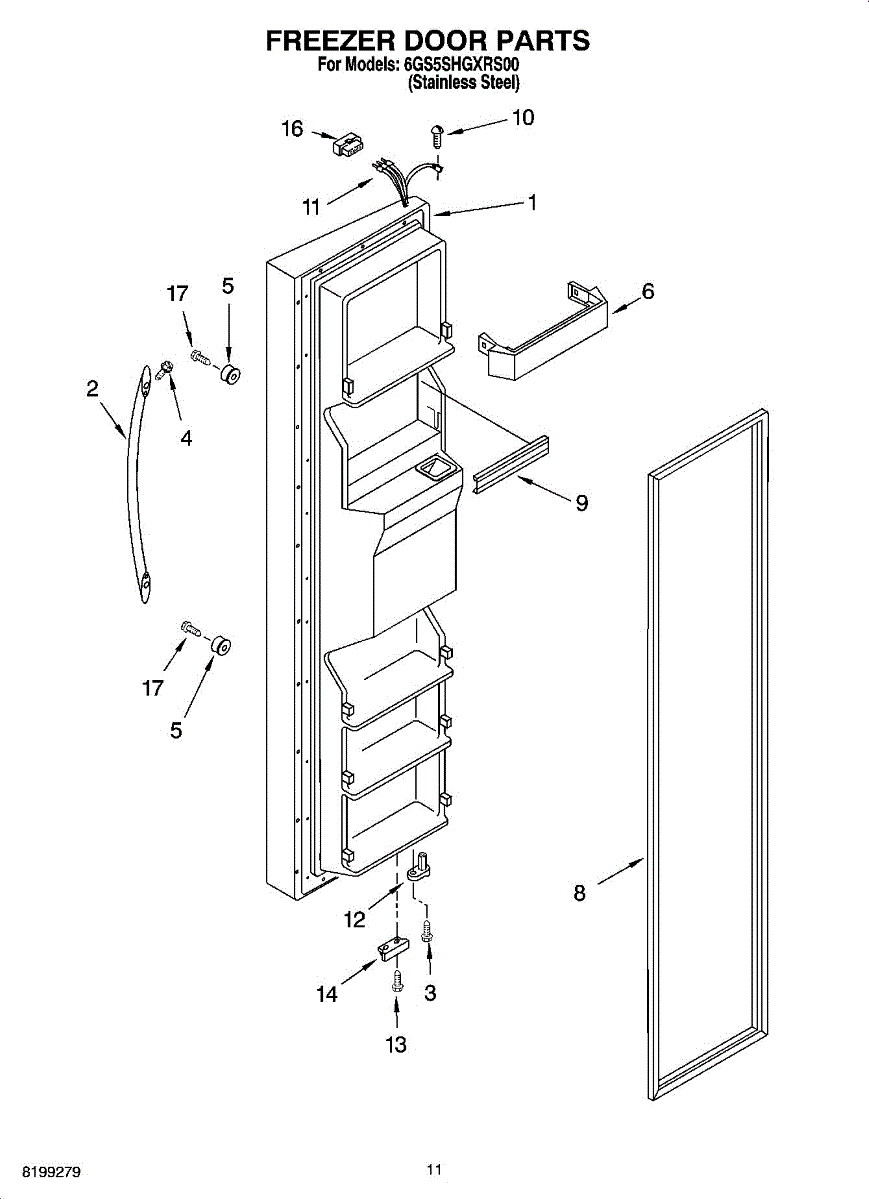 FREEZER DOOR PARTS
For Models: 6GS5SHGXRS00
(Stainless Steel)

16
10
11
1
17
5
6
2
4
9
17
5
8
12
14
3
13

8199279
11