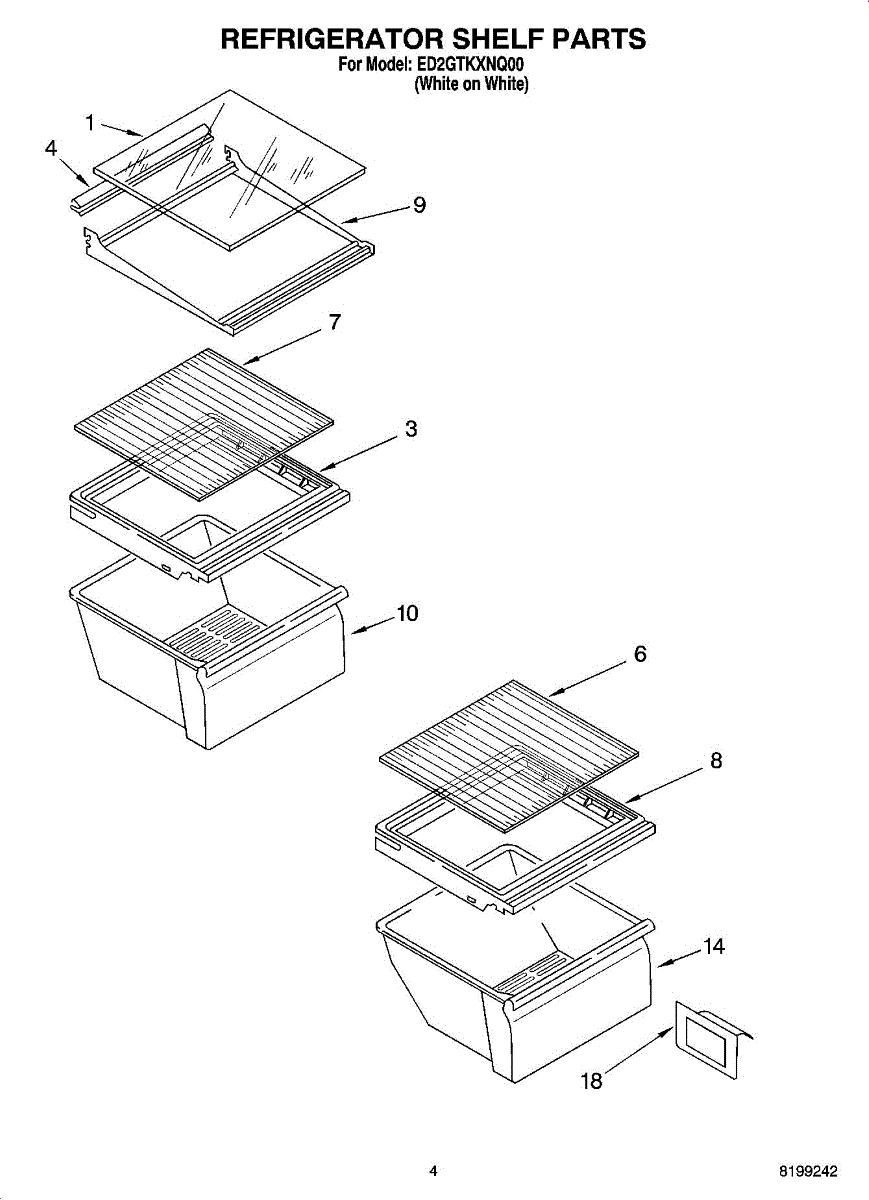 REFRIGERATOR SHELF PARTS
For Model: ED2GTKXNQ00
(White on White)

1
4
9
7
3
10
6
8
14
18

4

8199242