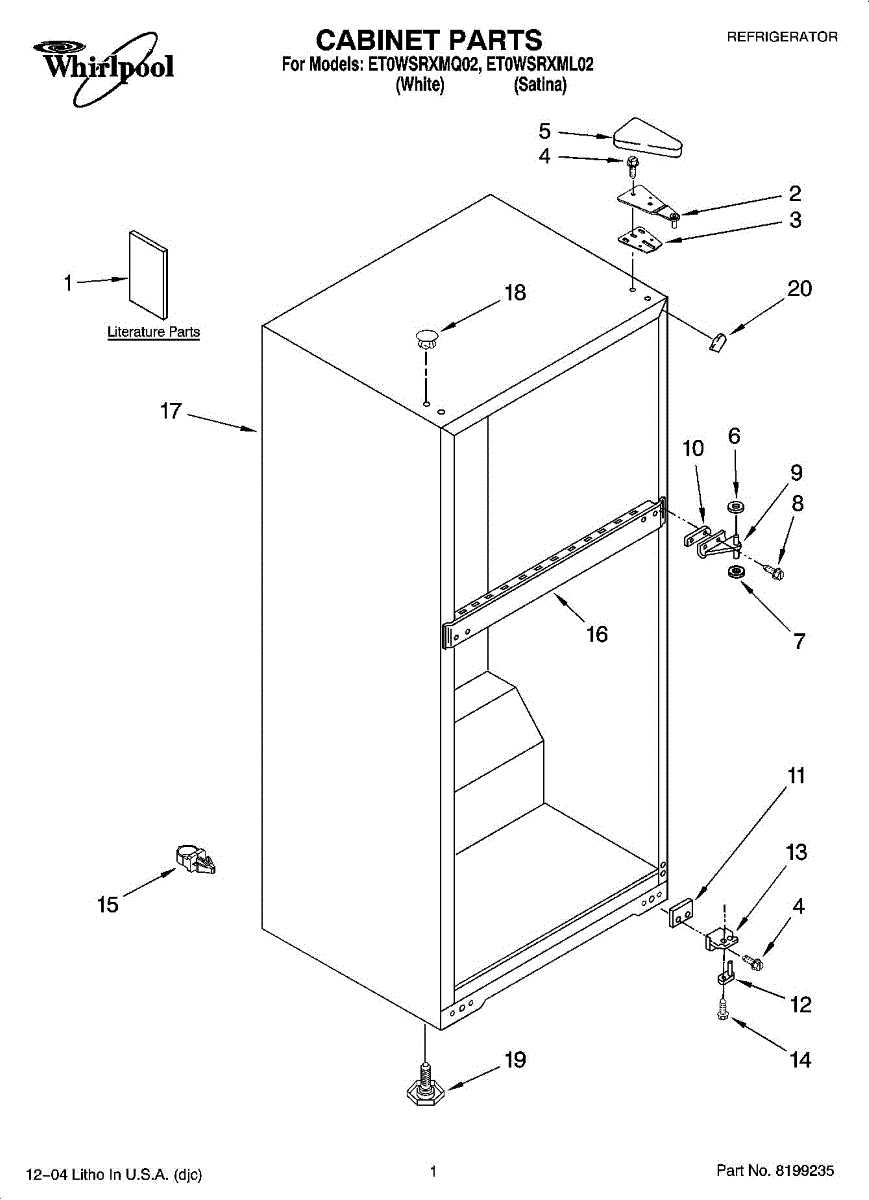 Whirlpool

CABINET PARTS
For Models: ET0WSRXMQ02, ET0WSRXML02
(White) (Satina)

REFRIGERATOR

5
4
2
3
1
Literature Parts
18
20
17
10
6
9
8
16
7
11
13
4
15
12
14
19

12–04 Litho In U.S.A. (djc)

1

Part No. 8199235